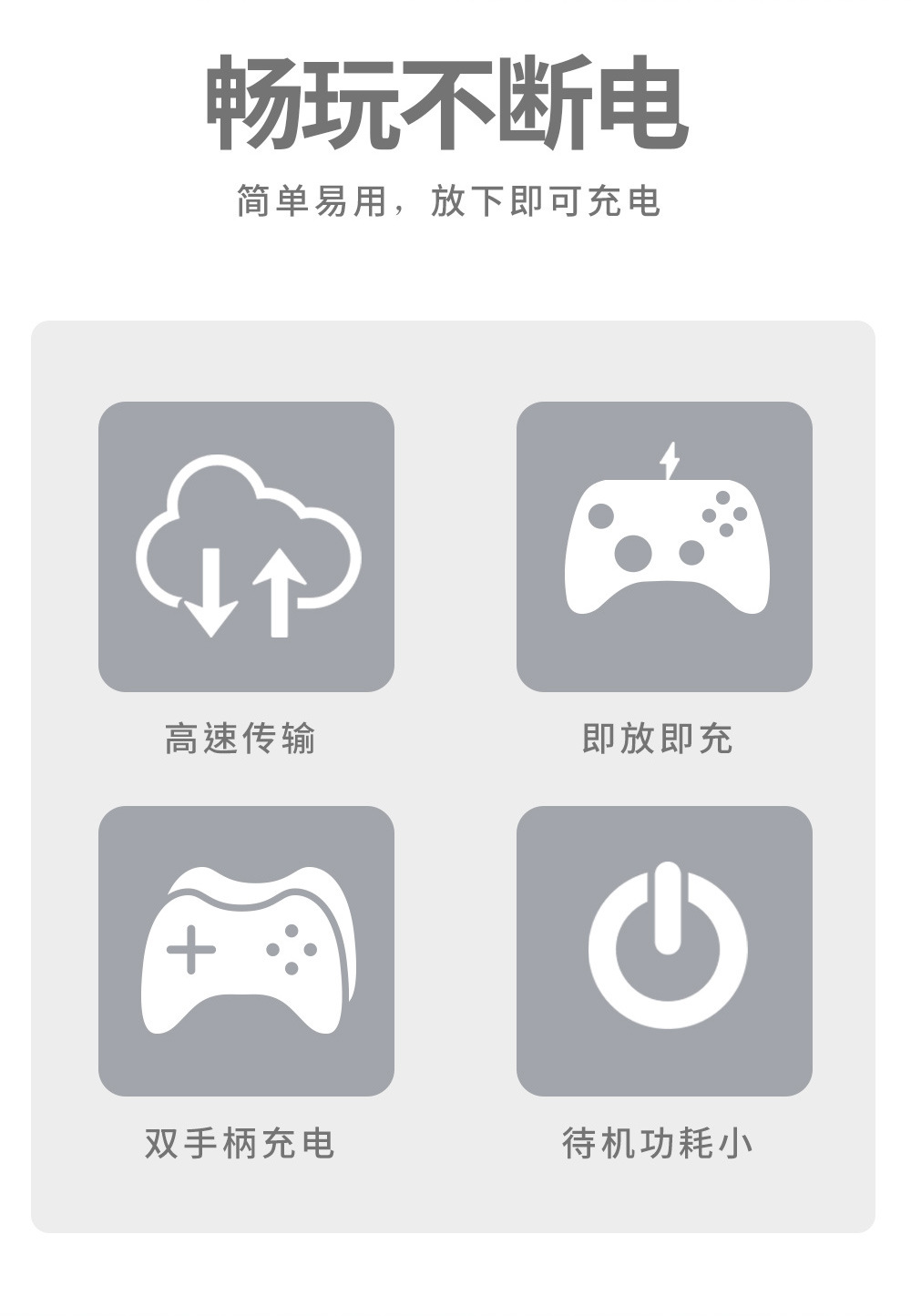 畅玩不断电

简单易用，放下即可充电

高速传输

即放即充

双手柄充电

待机功耗小