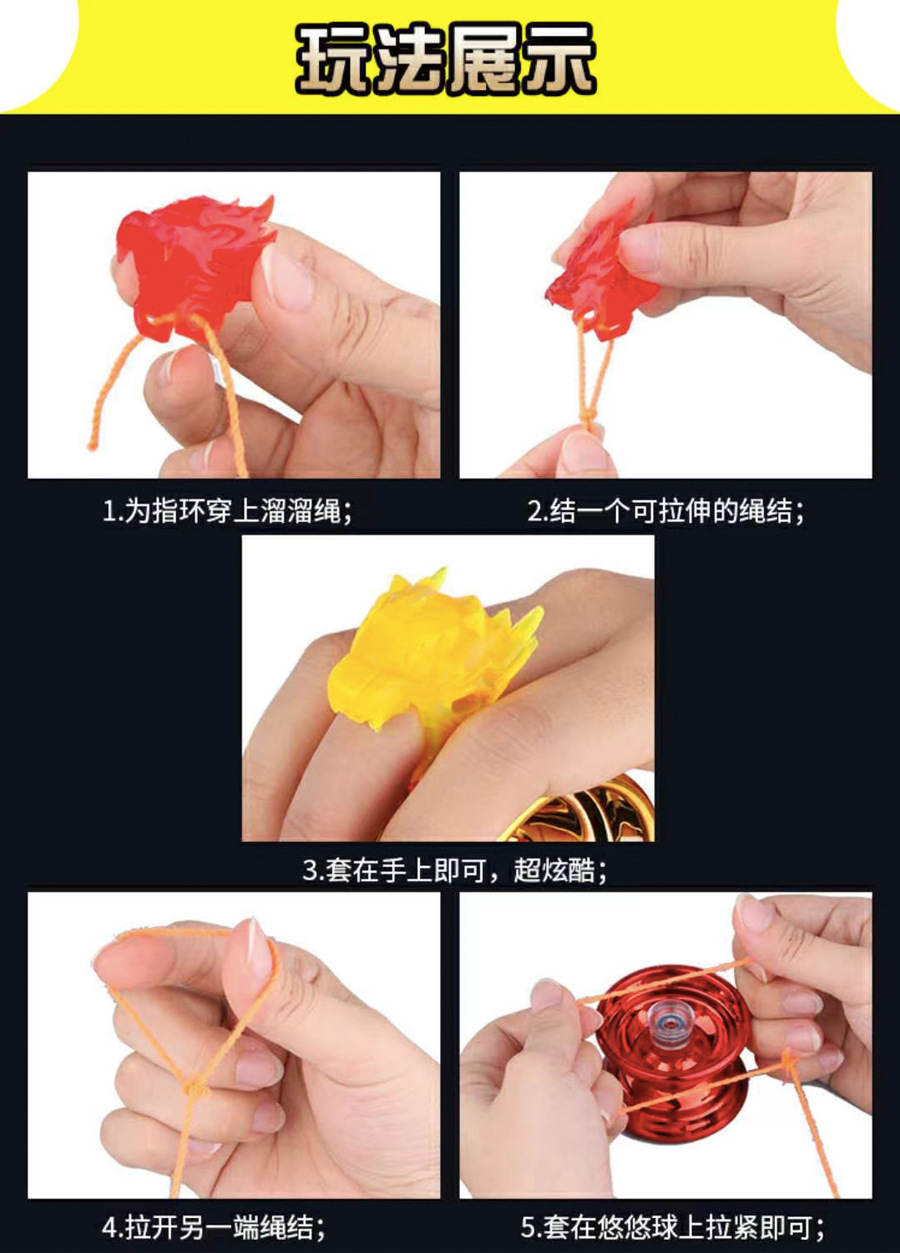 玩法展示

1.为指环穿上溜溜绳；

2.结一个可拉伸的绳结；

3.套在手上即可，超炫酷；

4.拉开另一端绳结；

5.套在悠悠球上拉紧即可；