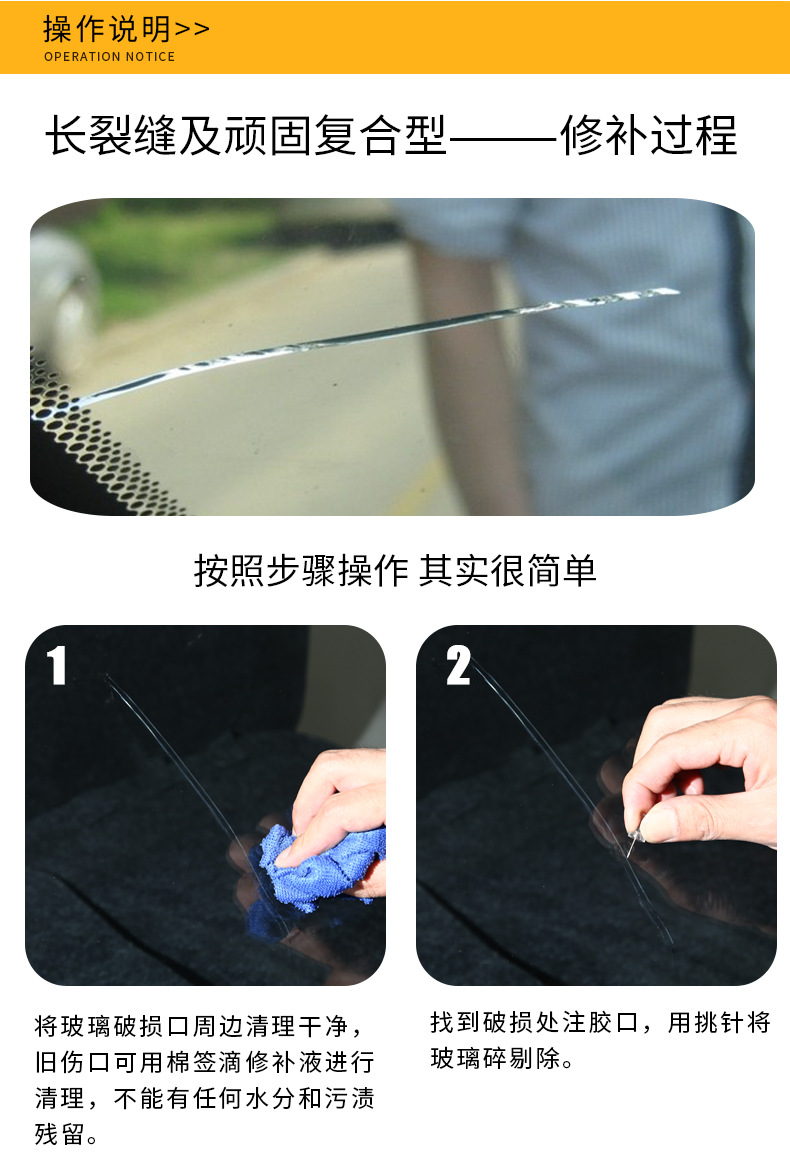 操作说明>>
OPERATION NOTICE

长裂缝及顽固复合型——修补过程

按照步骤操作 其实很简单

1

将玻璃破损口周边清理干净，旧伤口可用棉签滴修补液进行清理，不能有任何水分和污渍残留。

2

找到破损处注胶口，用挑针将玻璃碎剔除。