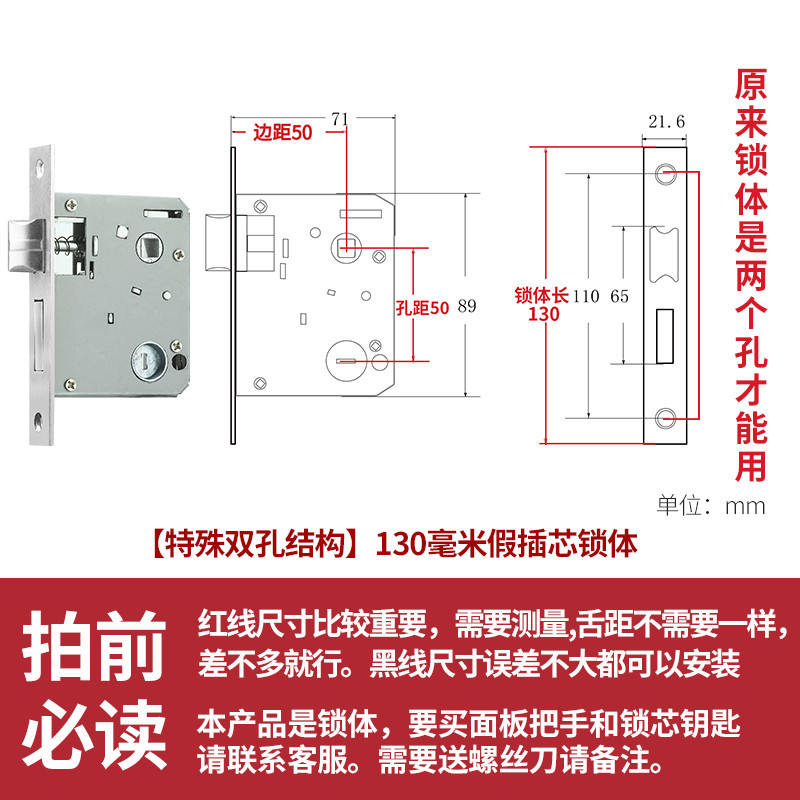 71
边距50
孔距50
89
21.6
锁体长130
110
65
原来锁体是两个孔才能用
单位：mm

【特殊双孔结构】130毫米假插芯锁体

拍前必读

红线尺寸比较重要，需要测量,舌距不需要一样，差不多就行。黑线尺寸误差不大都可以安装

本产品是锁体，要买面板把手和锁芯钥匙请联系客服。需要送螺丝刀请备注。