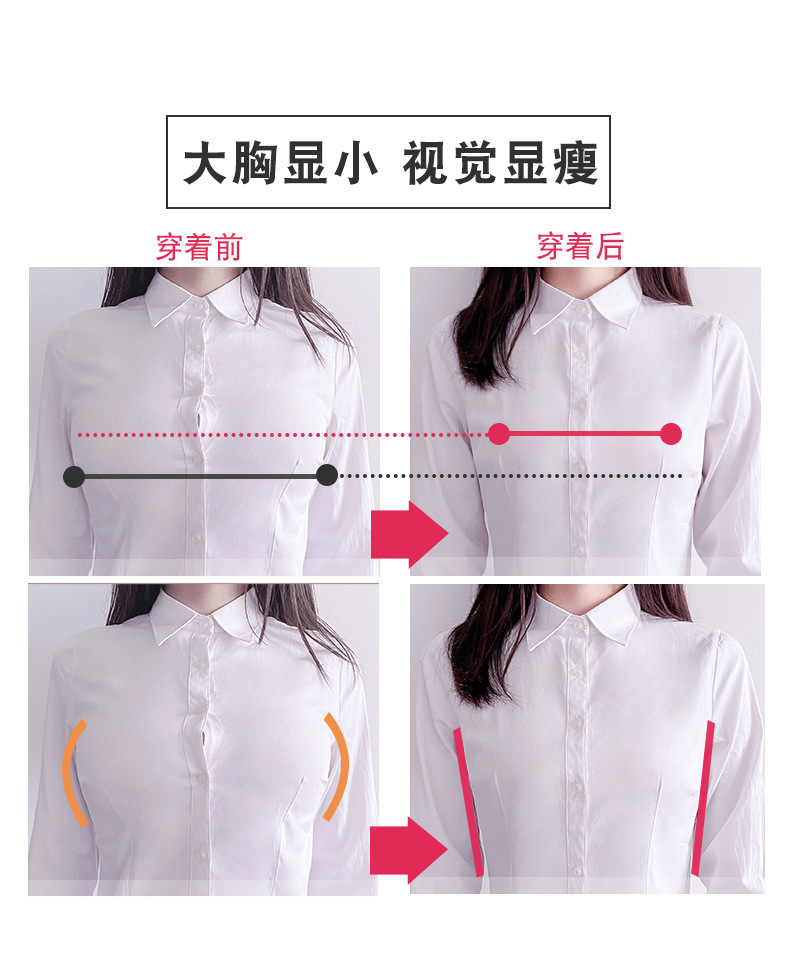 大胸显小 视觉显瘦

穿着前

穿着后