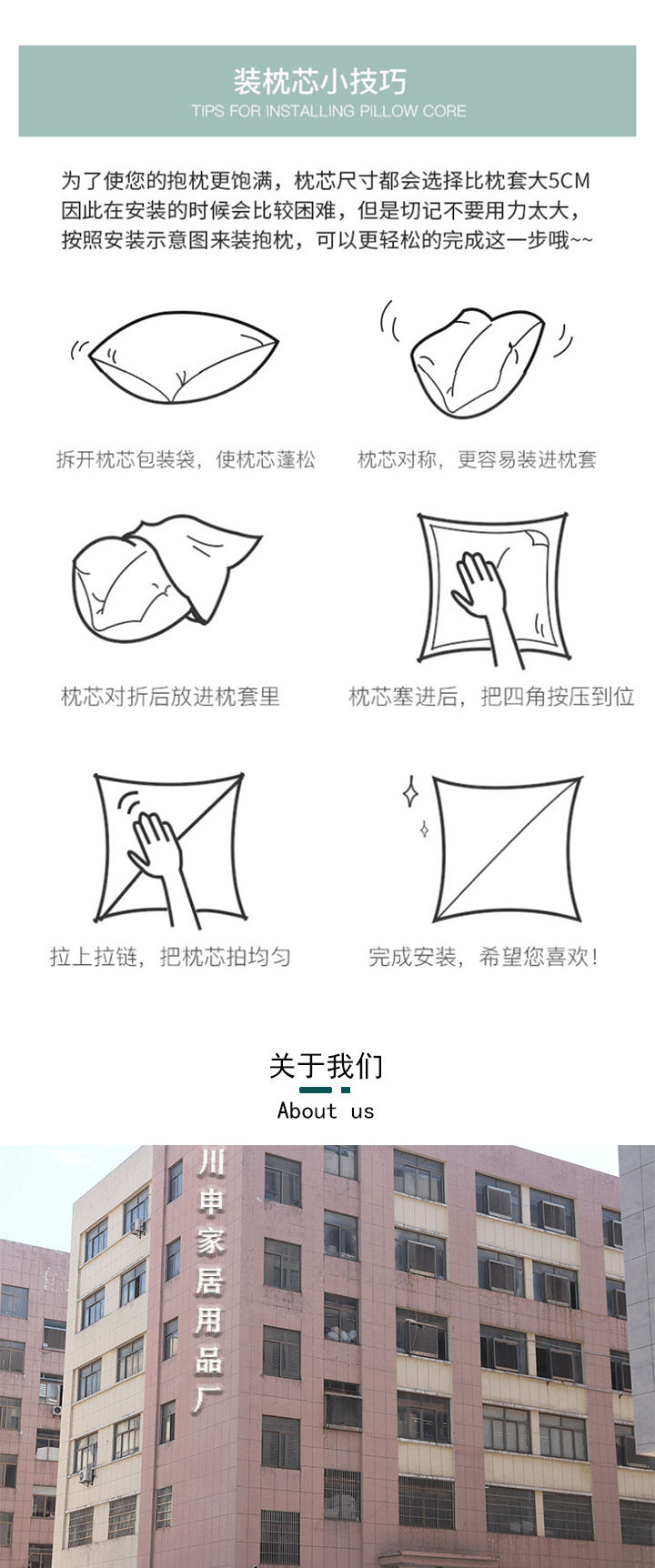 装枕芯小技巧
TIPS FOR INSTALLING PILLOW CORE

为了使您的抱枕更饱满，枕芯尺寸都会选择比枕套大5CM
因此在安装的时候会比较困难，但是切记不要用力太大，
按照安装示意图来装抱枕，可以更轻松的完成这一步哦~~

拆开枕芯包装袋，使枕芯蓬松

枕芯对称，更容易装进枕套

枕芯对折后放进枕套里

枕芯塞进后，把四角按压到位

拉上拉链，把枕芯拍均匀

完成安装，希望您喜欢！

关于我们
About us

川申家居用品厂