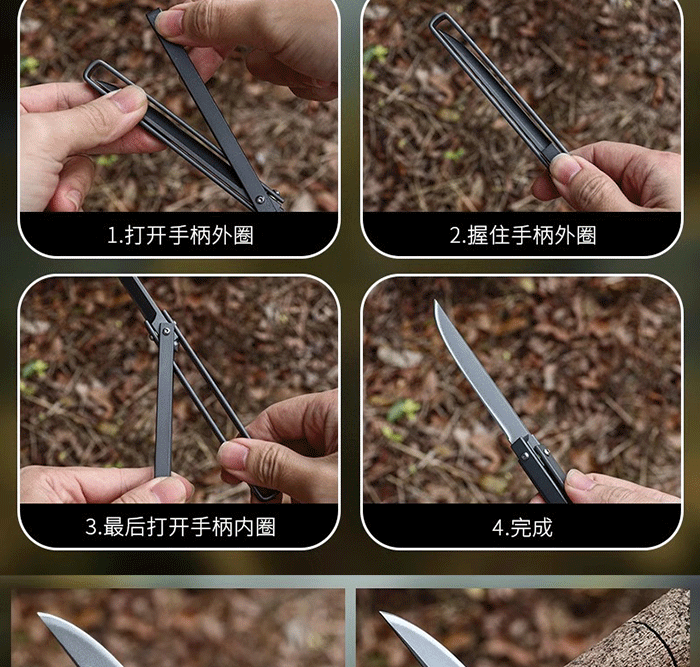 1.打开手柄外圈

2.握住手柄外圈

3.最后打开手柄内圈

4.完成