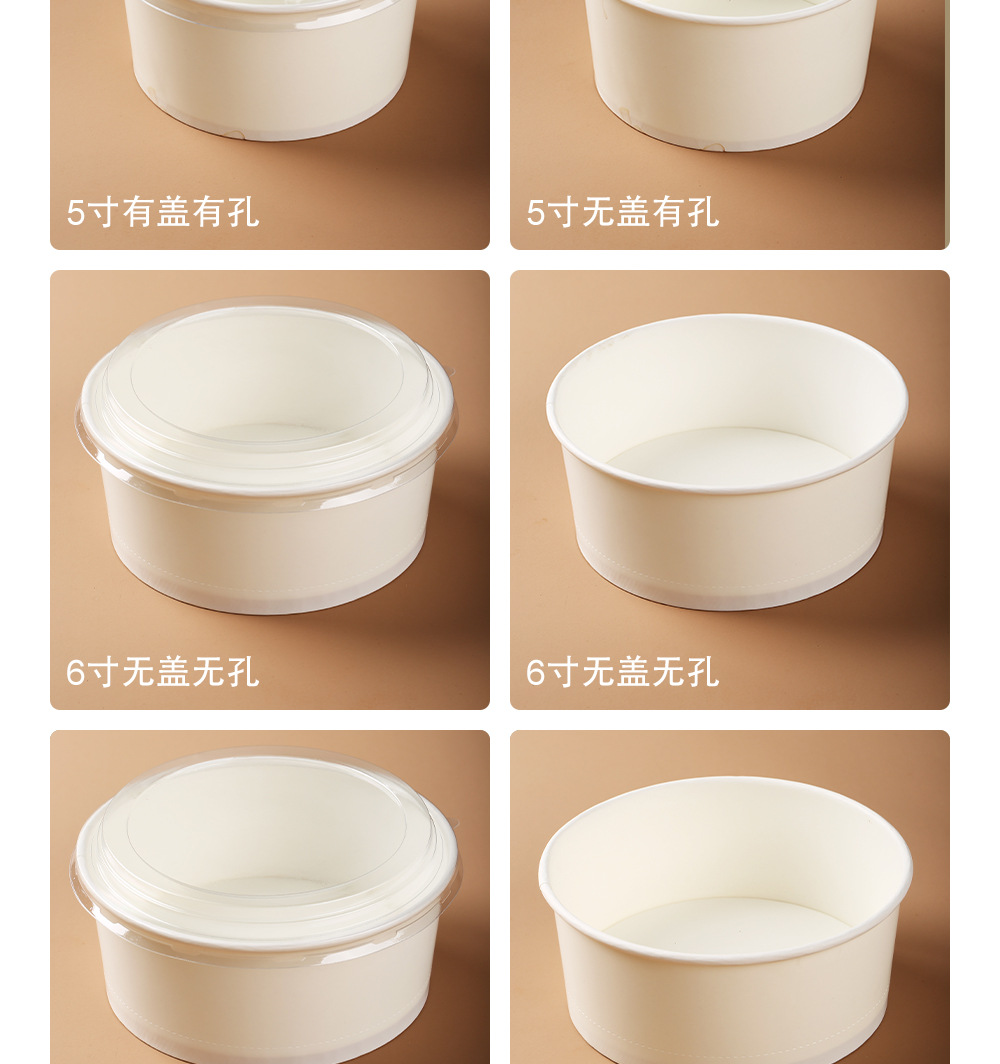 5寸有盖有孔

5寸无盖有孔

6寸无盖无孔

6寸无盖无孔