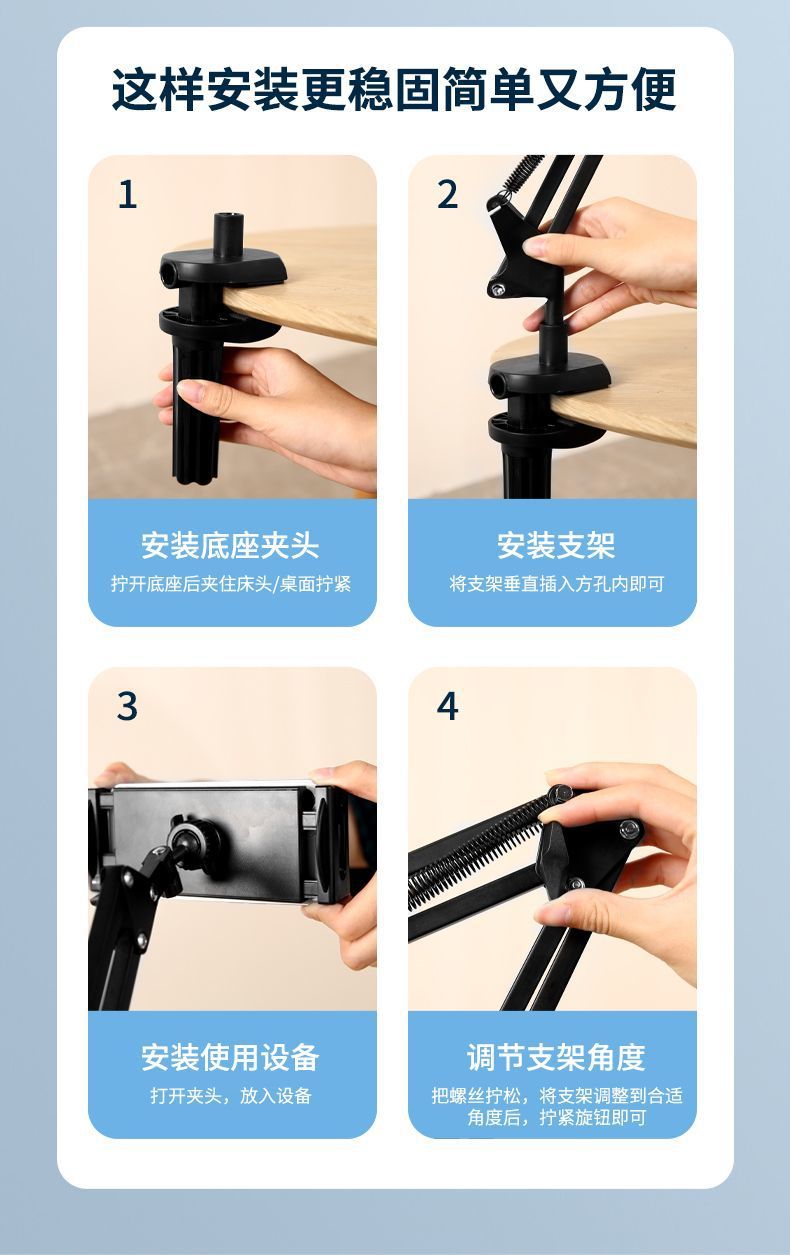 这样安装更稳固简单又方便

1

安装底座夹头

拧开底座后夹住床头/桌面拧紧

2

安装支架

将支架垂直插入方孔内即可

3

安装使用设备

打开夹头，放入设备

4

调节支架角度

把螺丝拧松，将支架调整到合适角度后，拧紧旋钮即可