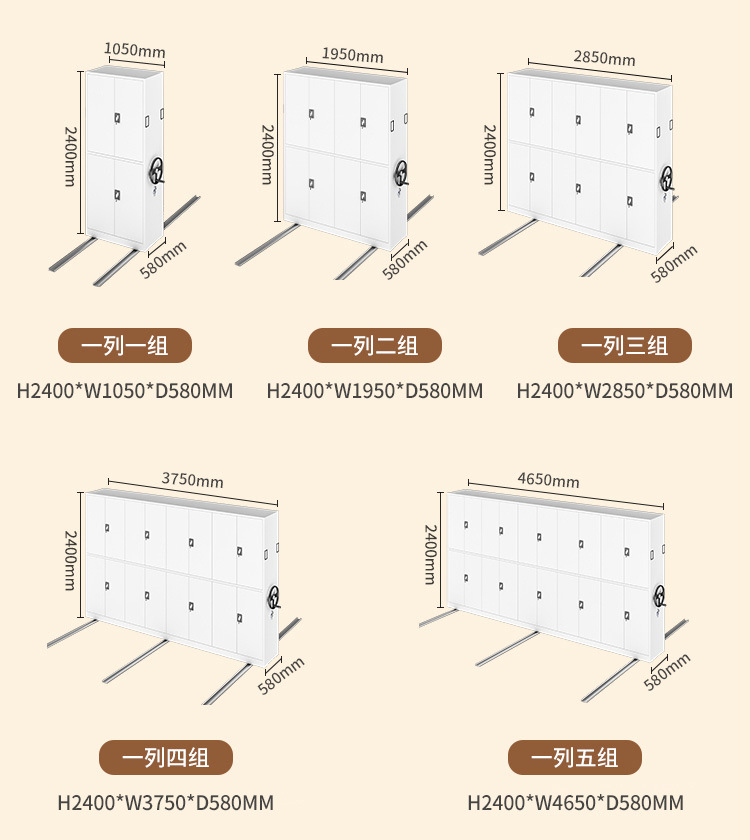 1050mm
2400mm
580mm
一列一组
H2400*W1050*D580MM

1950mm
2400mm
580mm
一列二组
H2400*W1950*D580MM

2850mm
2400mm
580mm
一列三组
H2400*W2850*D580MM

3750mm
2400mm
580mm
一列四组
H2400*W3750*D580MM

4650mm
2400mm
580mm
一列五组
H2400*W4650*D580MM