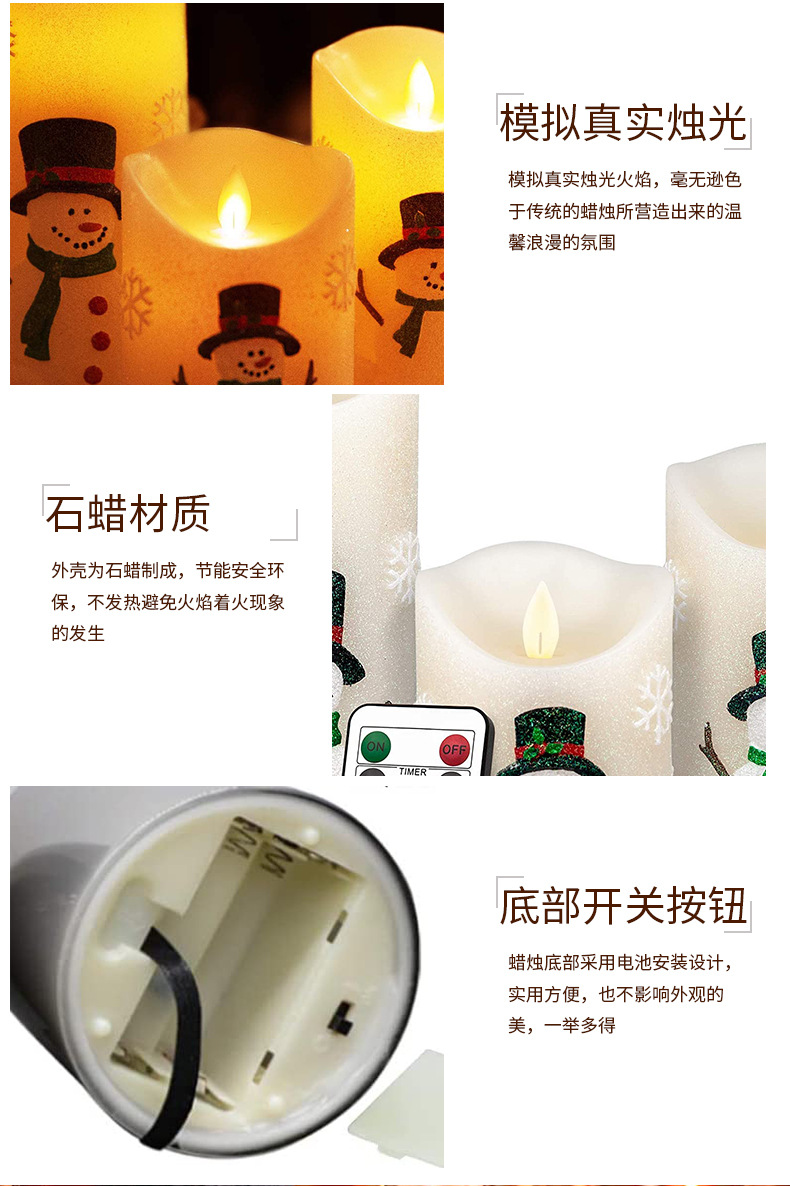 模拟真实烛光

模拟真实烛光火焰，毫无逊色于传统的蜡烛所营造出来的温馨浪漫的氛围

石蜡材质

外壳为石蜡制成，节能安全环保，不发热避免火焰着火现象的发生

ON

OFF

TIMER

底部开关按钮

蜡烛底部采用电池安装设计，实用方便，也不影响外观的美，一举多得