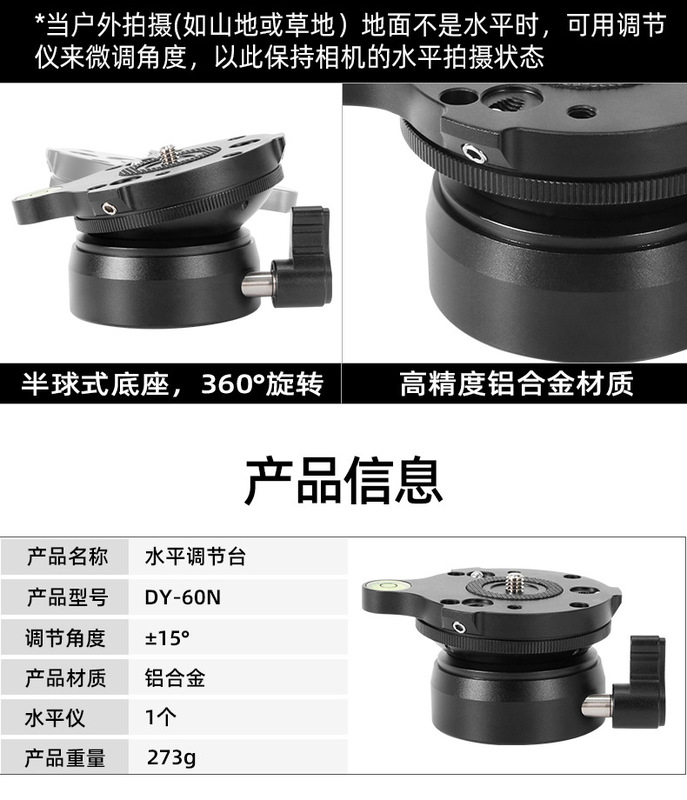 *当户外拍摄(如山地或草地）地面不是水平时，可用调节仪来微调角度，以此保持相机的水平拍摄状态

半球式底座，360°旋转

高精度铝合金材质

产品信息

| 产品名称 | 水平调节台 |
|---|---|
| 产品型号 | DY-60N |
| 调节角度 | ±15° |
| 产品材质 | 铝合金 |
| 水平仪 | 1个 |
| 产品重量 | 273g |