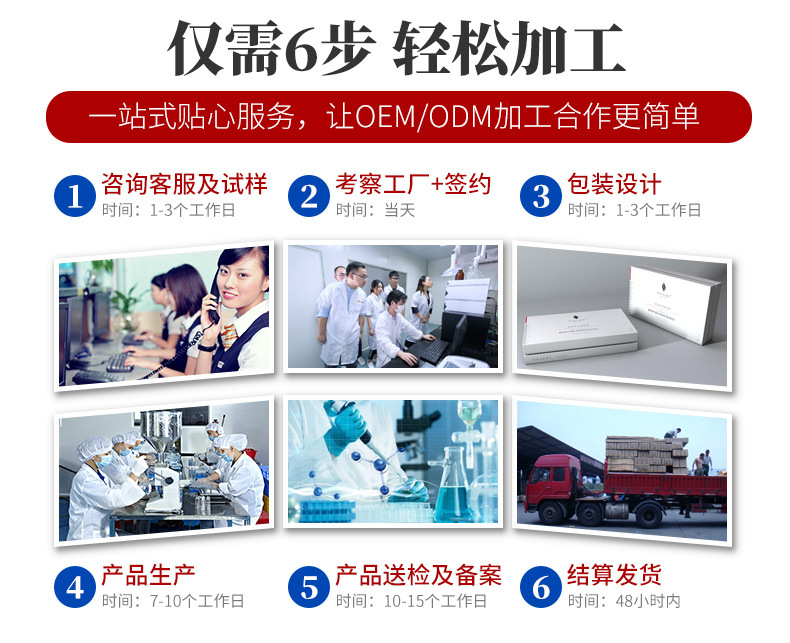 仅需6步 轻松加工

一站式贴心服务，让OEM/ODM加工合作更简单

1 咨询客服及试样
时间：1-3个工作日

2 考察工厂+签约
时间：当天

3 包装设计
时间：1-3个工作日

4 产品生产
时间：7-10个工作日

5 产品送检及备案
时间：10-15个工作日

6 结算发货
时间：48小时内