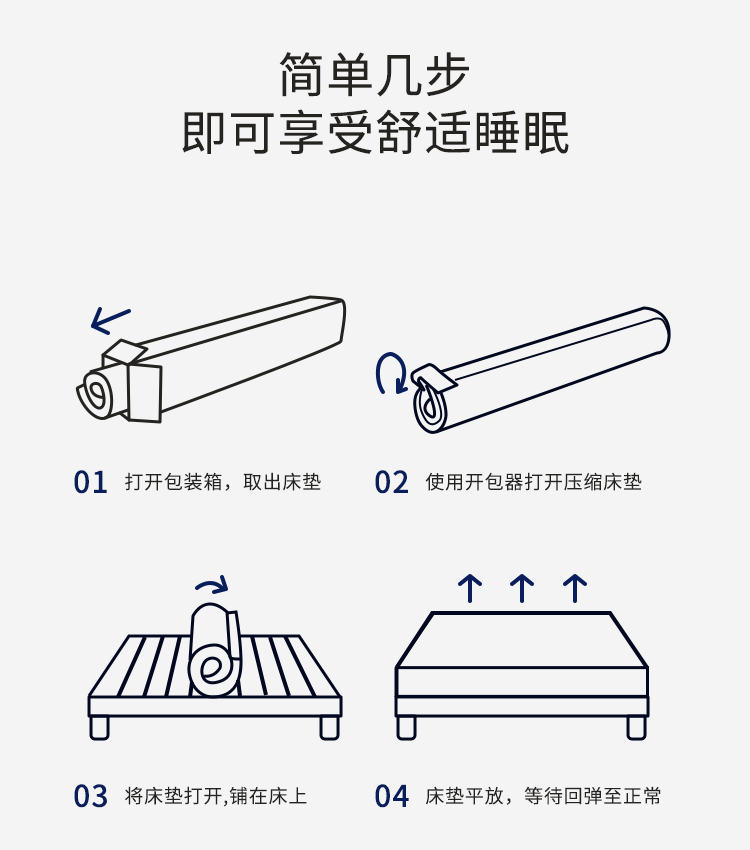 简单几步
即可享受舒适睡眠

01 打开包装箱，取出床垫

02 使用开包器打开压缩床垫

03 将床垫打开,铺在床上

04 床垫平放，等待回弹至正常