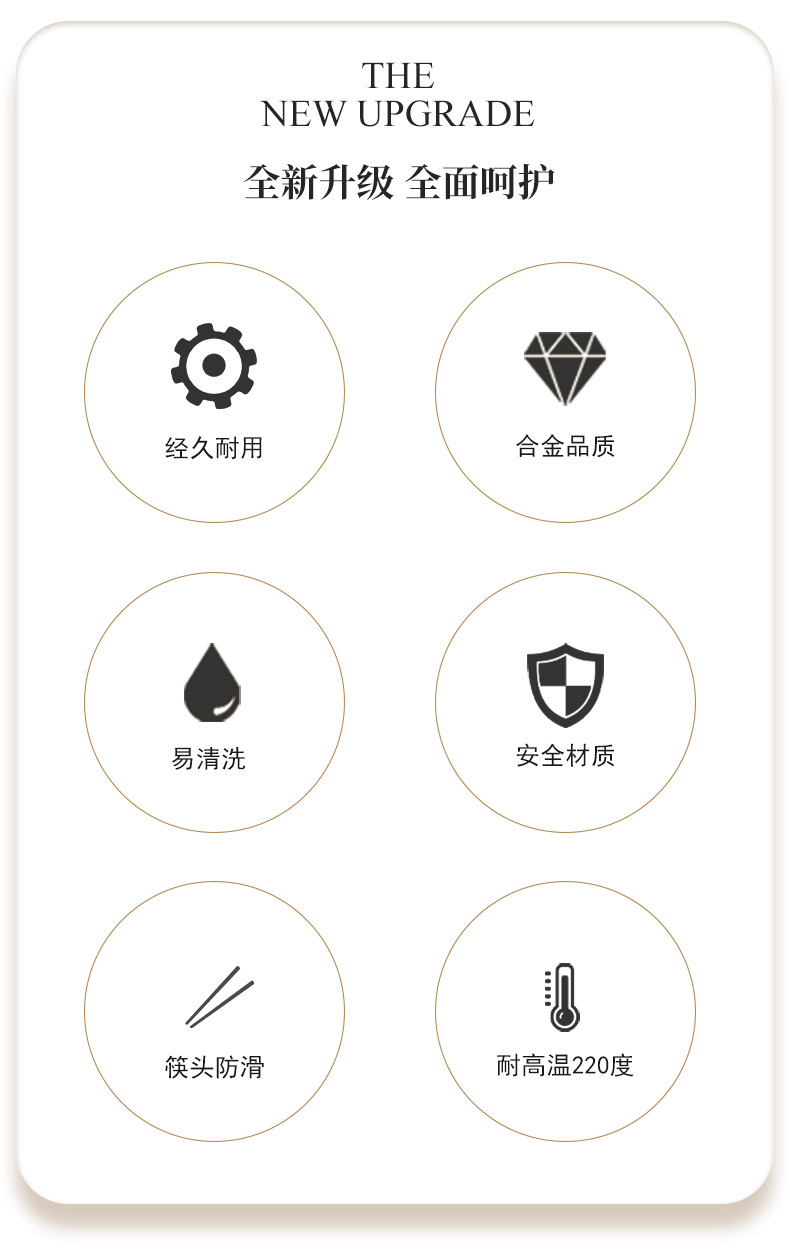 THE
NEW UPGRADE

全新升级 全面呵护

经久耐用

合金品质

易清洗

安全材质

筷头防滑

耐高温220度