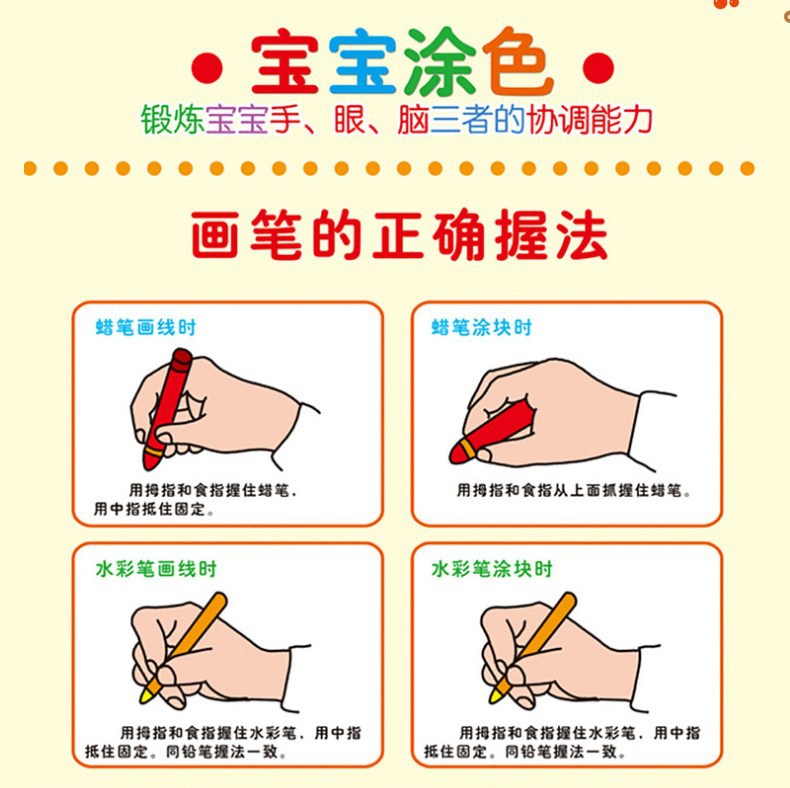 宝宝涂色

锻炼宝宝手、眼、脑三者的协调能力

画笔的正确握法

蜡笔画线时

用拇指和食指握住蜡笔，用中指抵住固定。

蜡笔涂块时

用拇指和食指从上面抓握住蜡笔。

水彩笔画线时

用拇指和食指握住水彩笔，用中指抵住固定。同铅笔握法一致。

水彩笔涂块时

用拇指和食指握住水彩笔，用中指抵住固定。同铅笔握法一致。