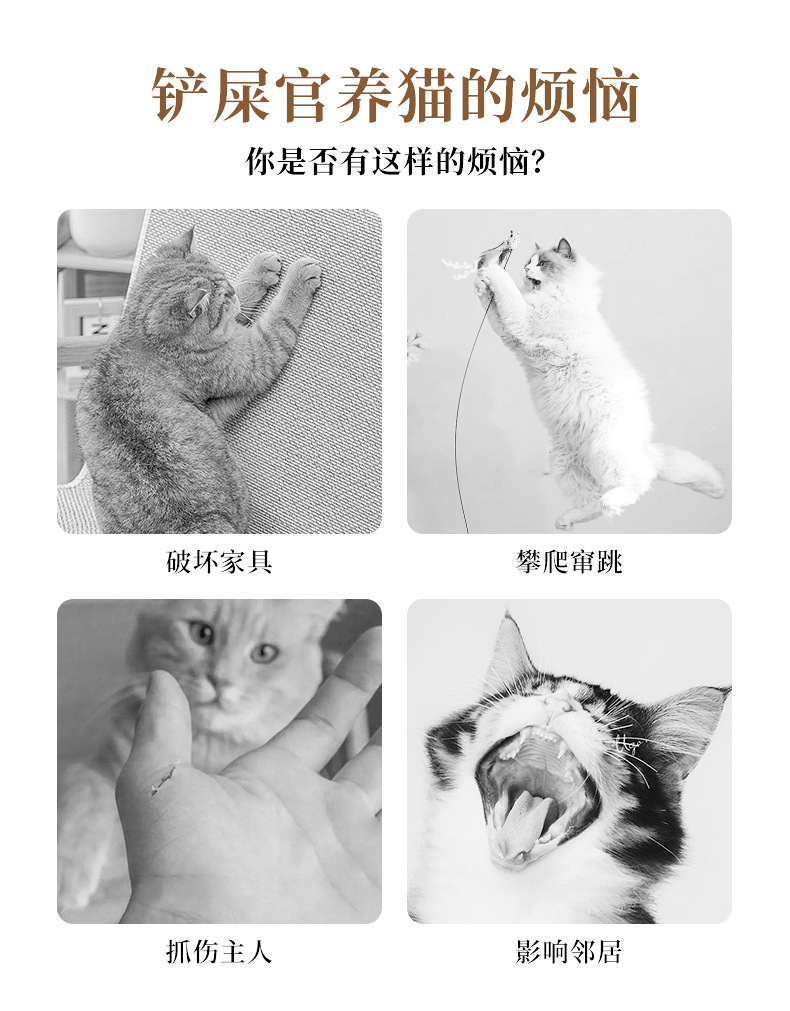 铲屎官养猫的烦恼

你是否有这样的烦恼?

破坏家具

攀爬窜跳

抓伤主人

影响邻居