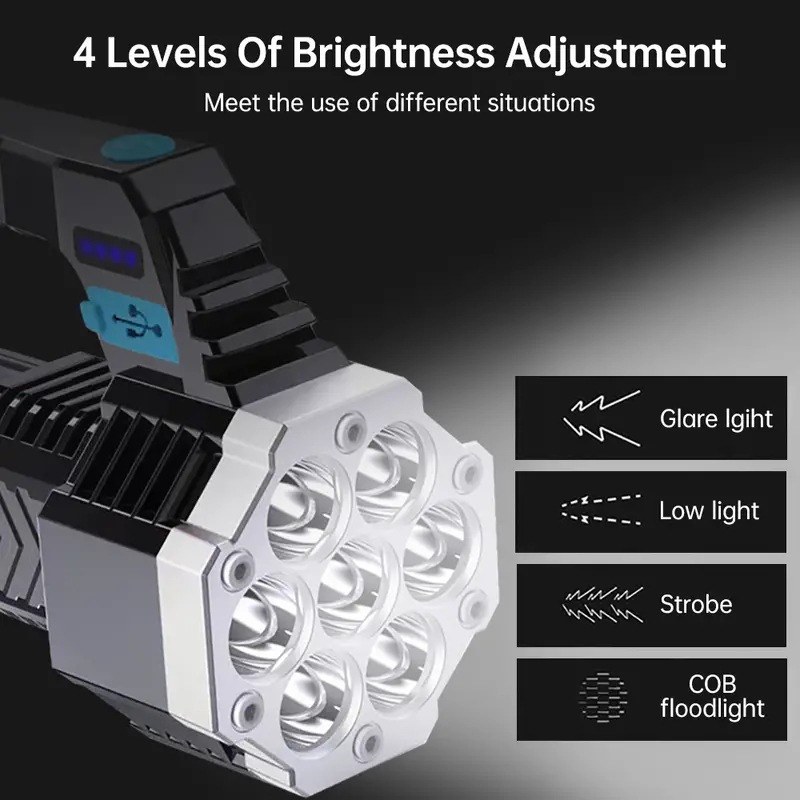 4 Levels Of Brightness Adjustment

Meet the use of different situations

Glare lgiht

Low light

Strobe

COB floodlight