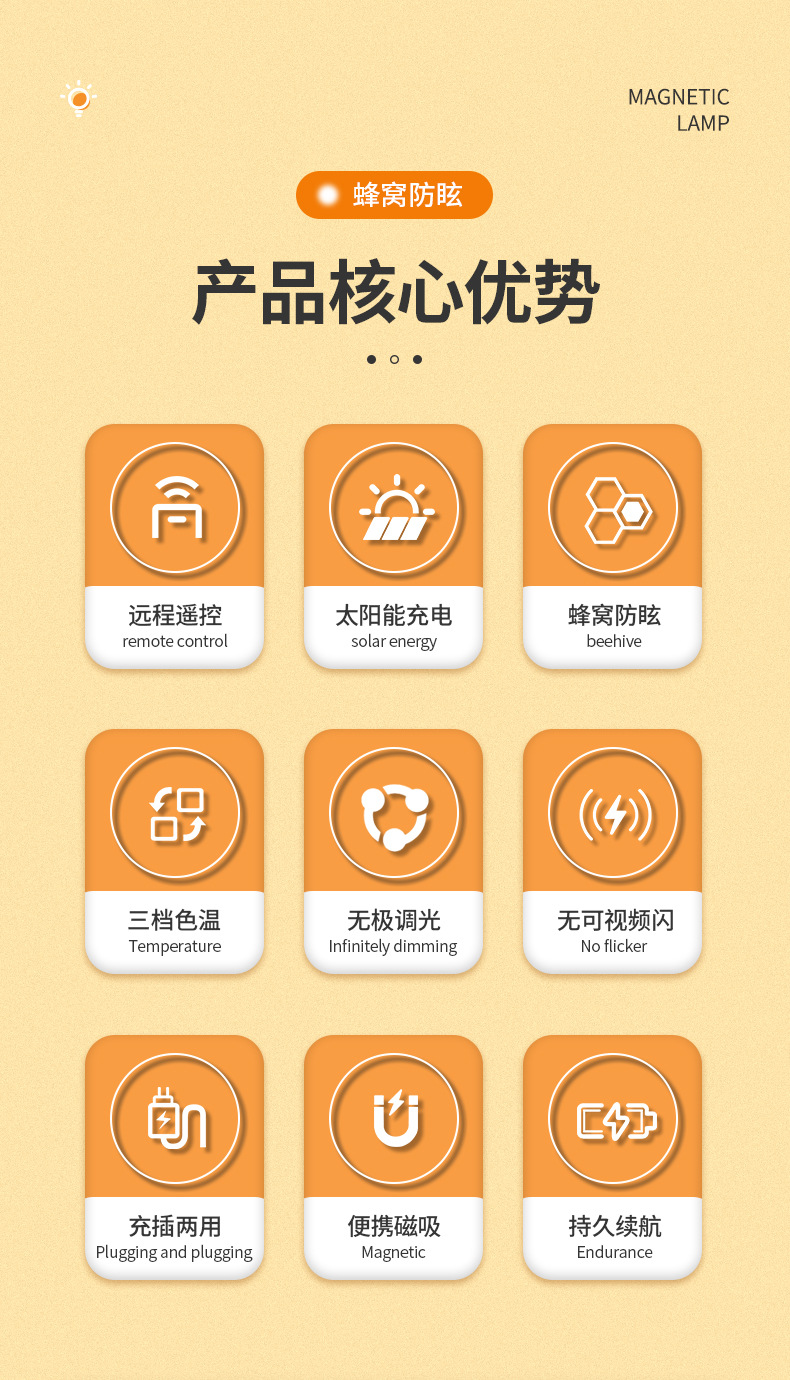 MAGNETIC
LAMP

蜂窝防眩

产品核心优势

远程遥控
remote control

太阳能充电
solar energy

蜂窝防眩
beehive

三档色温
Temperature

无极调光
Infinitely dimming

无可视频闪
No flicker

充插两用
Plugging and plugging

便携磁吸
Magnetic

持久续航
Endurance