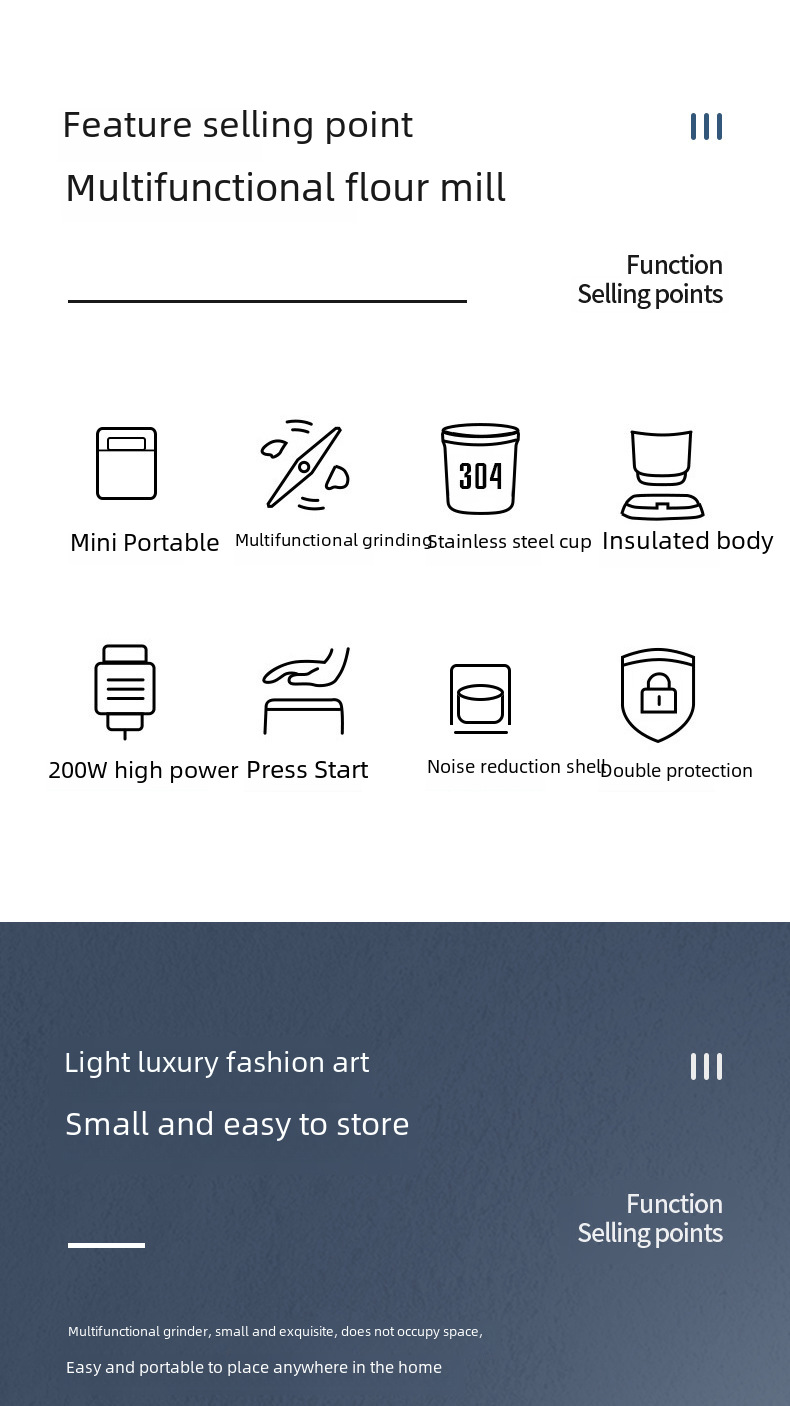 Feature selling point

Multifunctional flour mill

Function
Selling points

Mini Portable

Multifunctional grinding

304

Stainless steel cup

Insulated body

200W high power

Press Start

Noise reduction shell

Double protection

Light luxury fashion art

Small and easy to store

Function
Selling points

Multifunctional grinder, small and exquisite, does not occupy space,

Easy and portable to place anywhere in the home