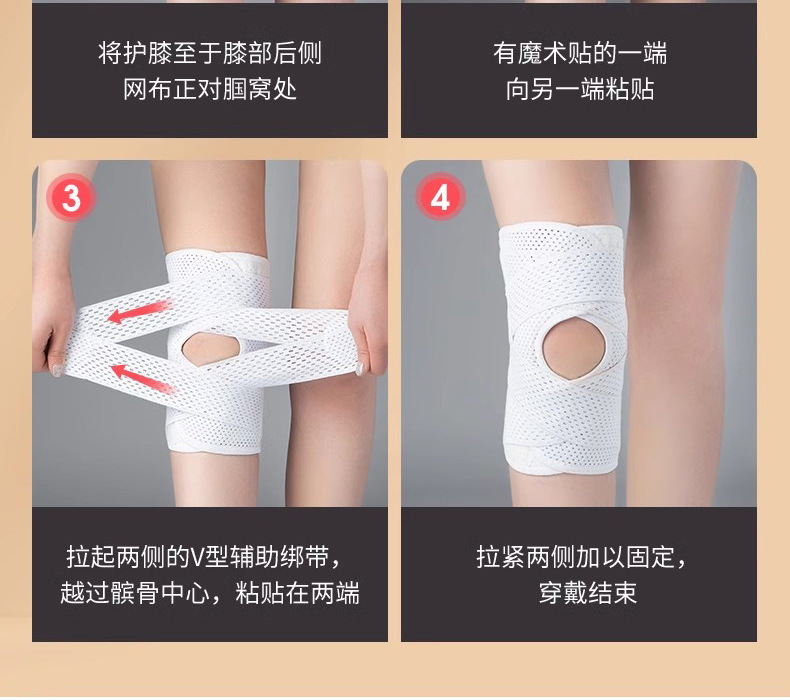 将护膝至于膝部后侧
网布正对腘窝处

有魔术贴的一端
向另一端粘贴

3

拉起两侧的V型辅助绑带，
越过髌骨中心，粘贴在两端

4

拉紧两侧加以固定，
穿戴结束