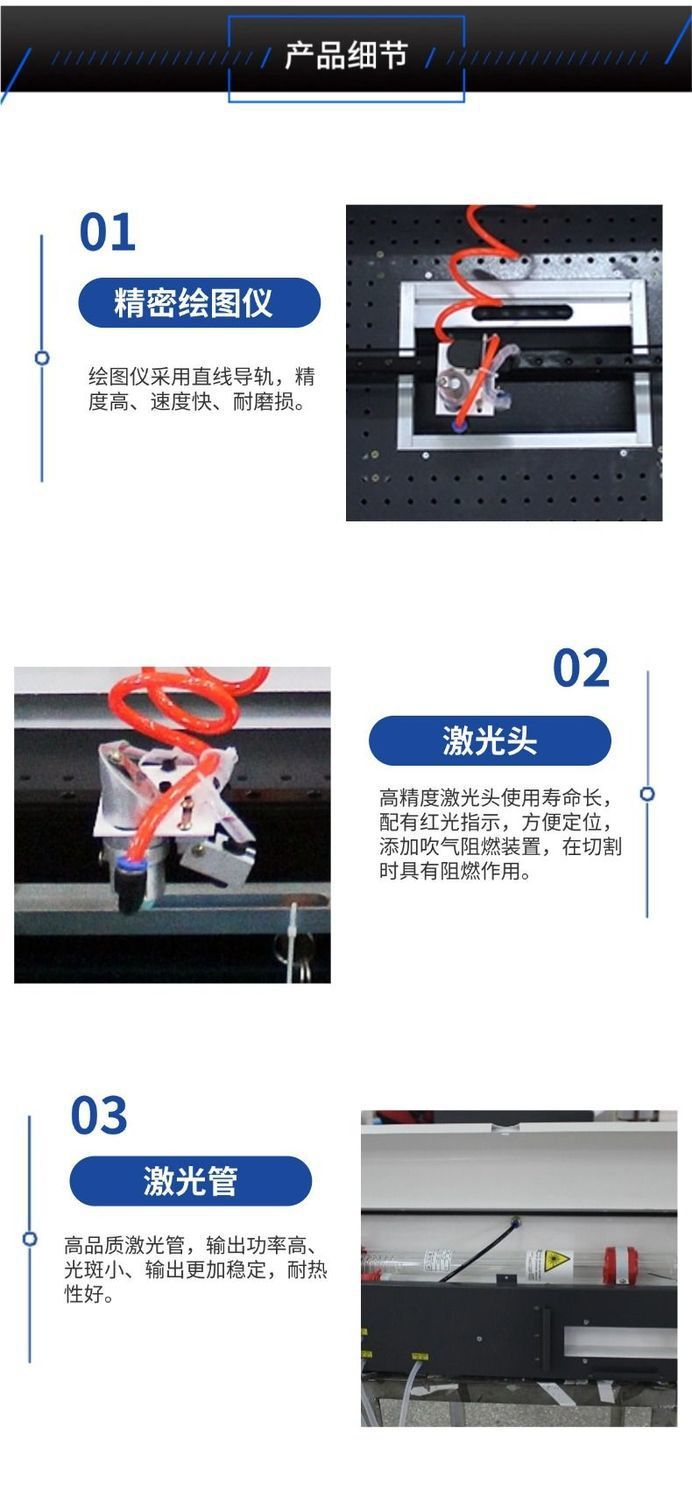 产品细节

01

精密绘图仪

绘图仪采用直线导轨，精度高、速度快、耐磨损。

02

激光头

高精度激光头使用寿命长，配有红光指示，方便定位，添加吹气阻燃装置，在切割时具有阻燃作用。

03

激光管

高品质激光管，输出功率高、光斑小、输出更加稳定，耐热性好。