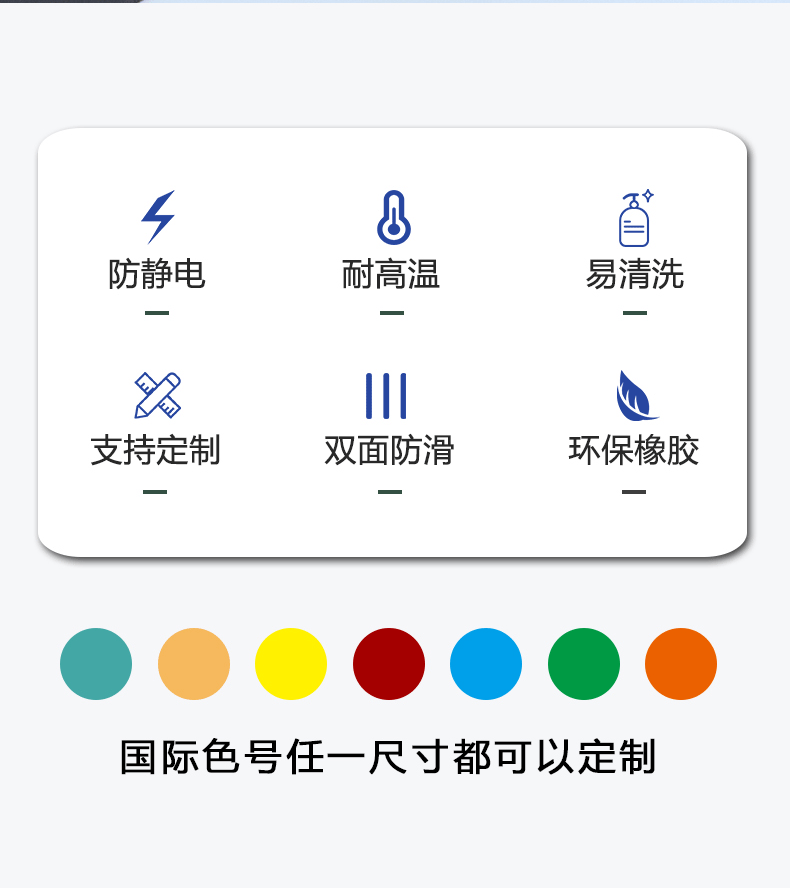 防静电

耐高温

易清洗

支持定制

双面防滑

环保橡胶

国际色号任一尺寸都可以定制