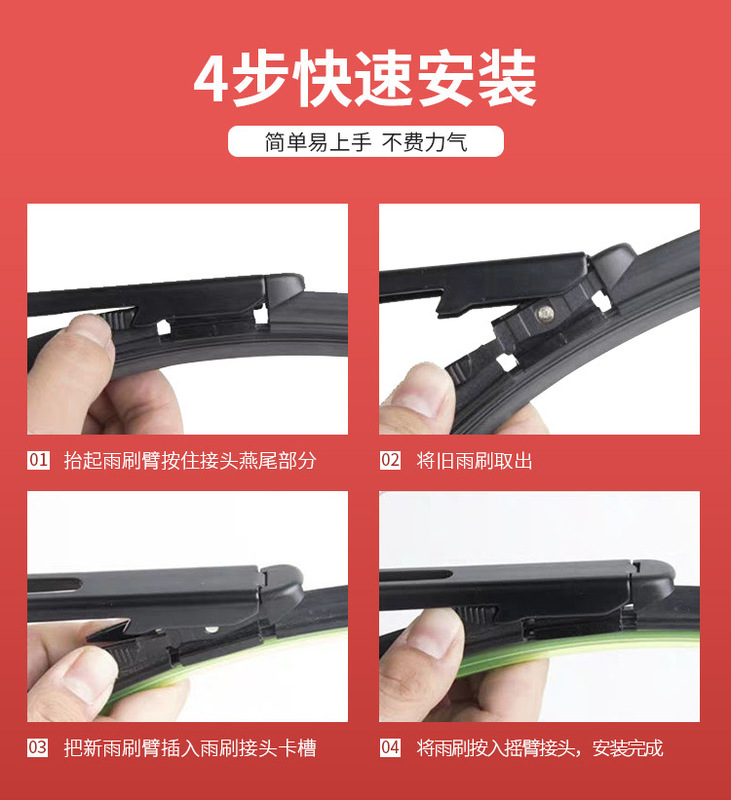 4步快速安装

简单易上手 不费力气

01 抬起雨刷臂按住接头燕尾部分

02 将旧雨刷取出

03 把新雨刷臂插入雨刷接头卡槽

04 将雨刷按入摇臂接头，安装完成