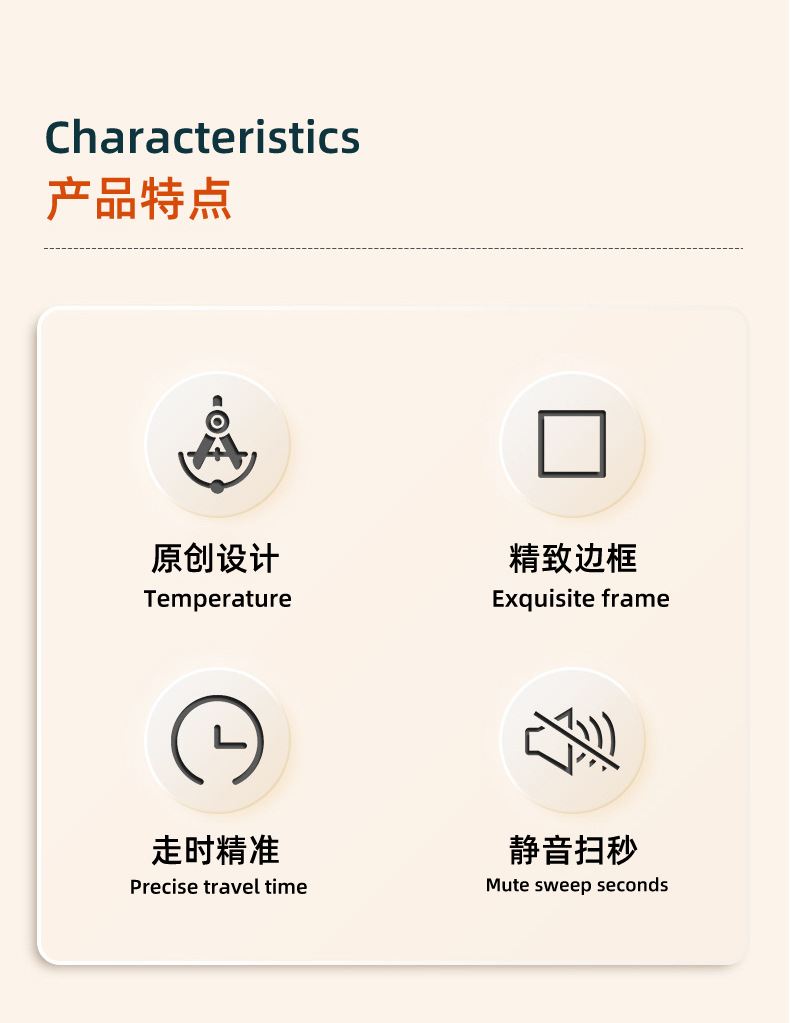 Characteristics
产品特点

原创设计
Temperature

精致边框
Exquisite frame

走时精准
Precise travel time

静音扫秒
Mute sweep seconds