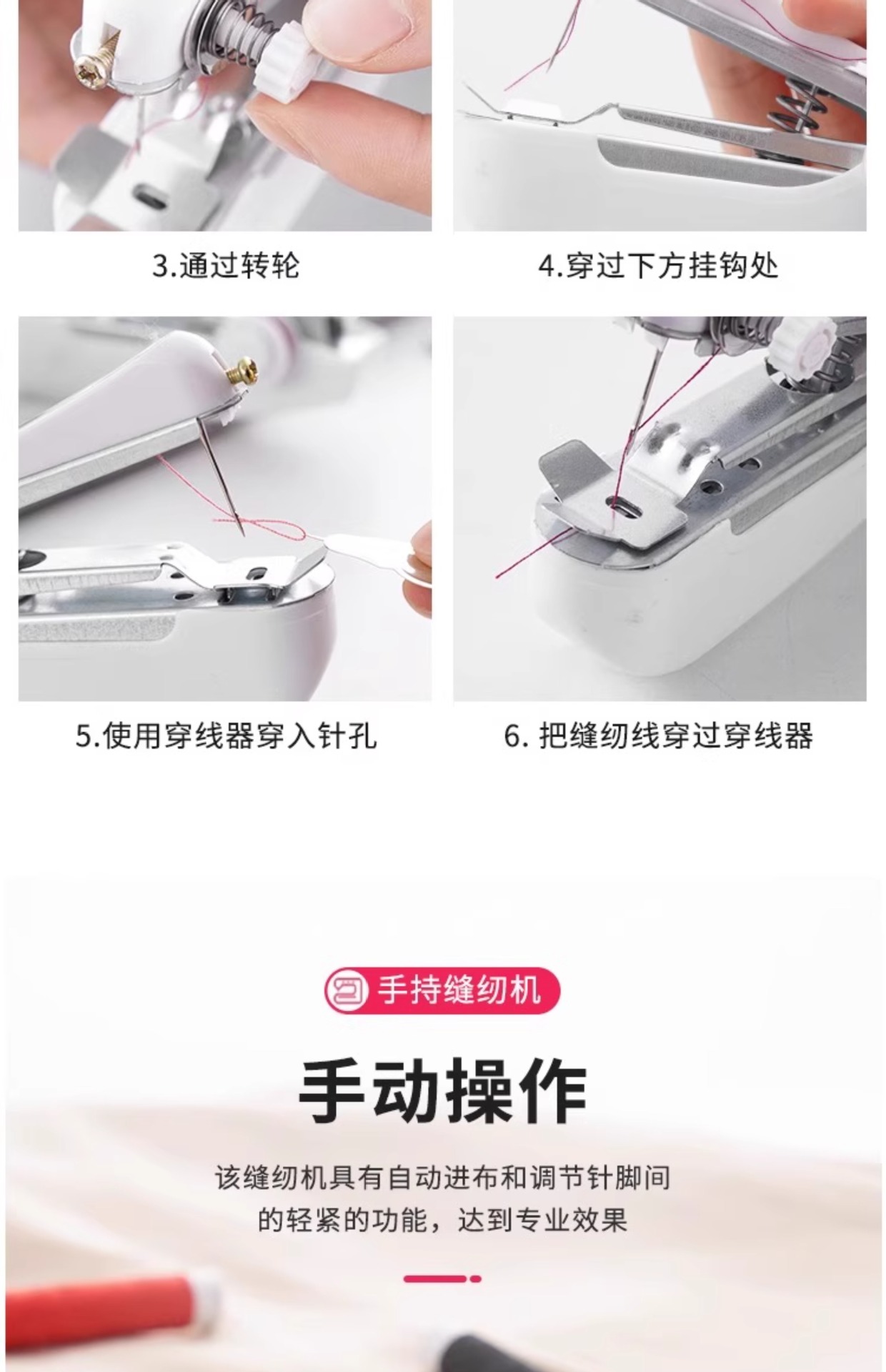 3.通过转轮

4.穿过下方挂钩处

5.使用穿线器穿入针孔

6. 把缝纫线穿过穿线器

手持缝纫机

手动操作

该缝纫机具有自动进布和调节针脚间的轻紧的功能，达到专业效果