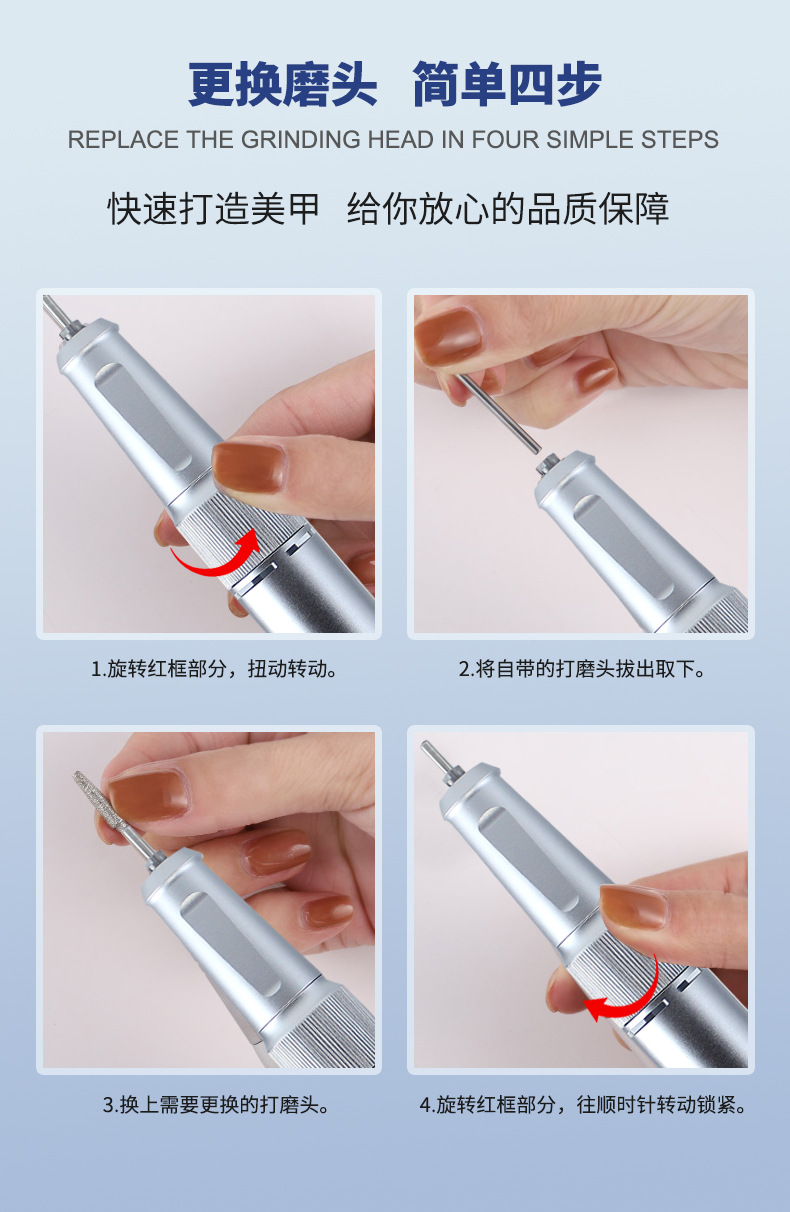 更换磨头 简单四步

REPLACE THE GRINDING HEAD IN FOUR SIMPLE STEPS

快速打造美甲 给你放心的品质保障

1.旋转红框部分，扭动转动。

2.将自带的打磨头拔出取下。

3.换上需要更换的打磨头。

4.旋转红框部分，往顺时针转动锁紧。