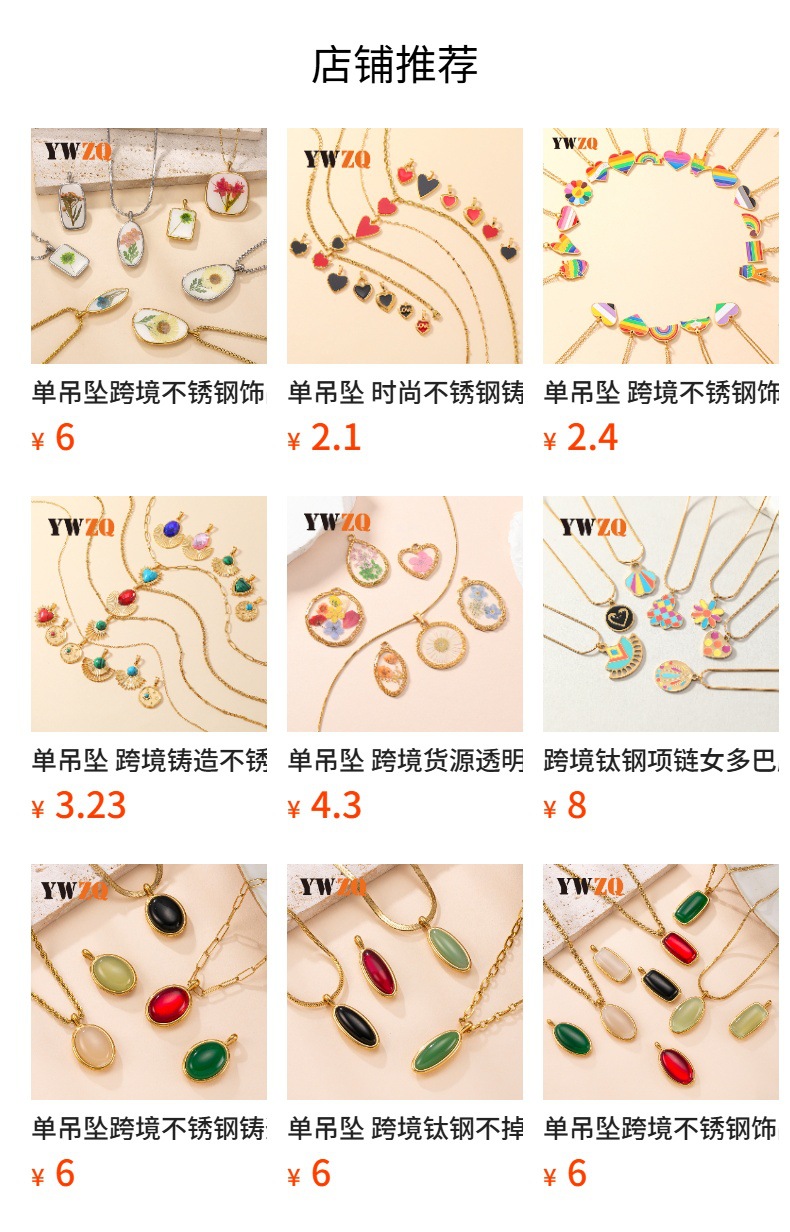 店铺推荐

YWZQ

单吊坠跨境不锈钢饰
¥ 6

YWZQ

单吊坠 时尚不锈钢铸
¥ 2.1

YWZQ

单吊坠 跨境不锈钢饰
¥ 2.4

YWZQ

单吊坠 跨境铸造不锈
¥ 3.23

YWZQ

单吊坠 跨境货源透明
¥ 4.3

YWZQ

跨境钛钢项链女多巴
¥ 8

YWZQ

单吊坠跨境不锈钢铸
¥ 6

YWZQ

单吊坠 跨境钛钢不掉
¥ 6

YWZQ

单吊坠跨境不锈钢饰
¥ 6