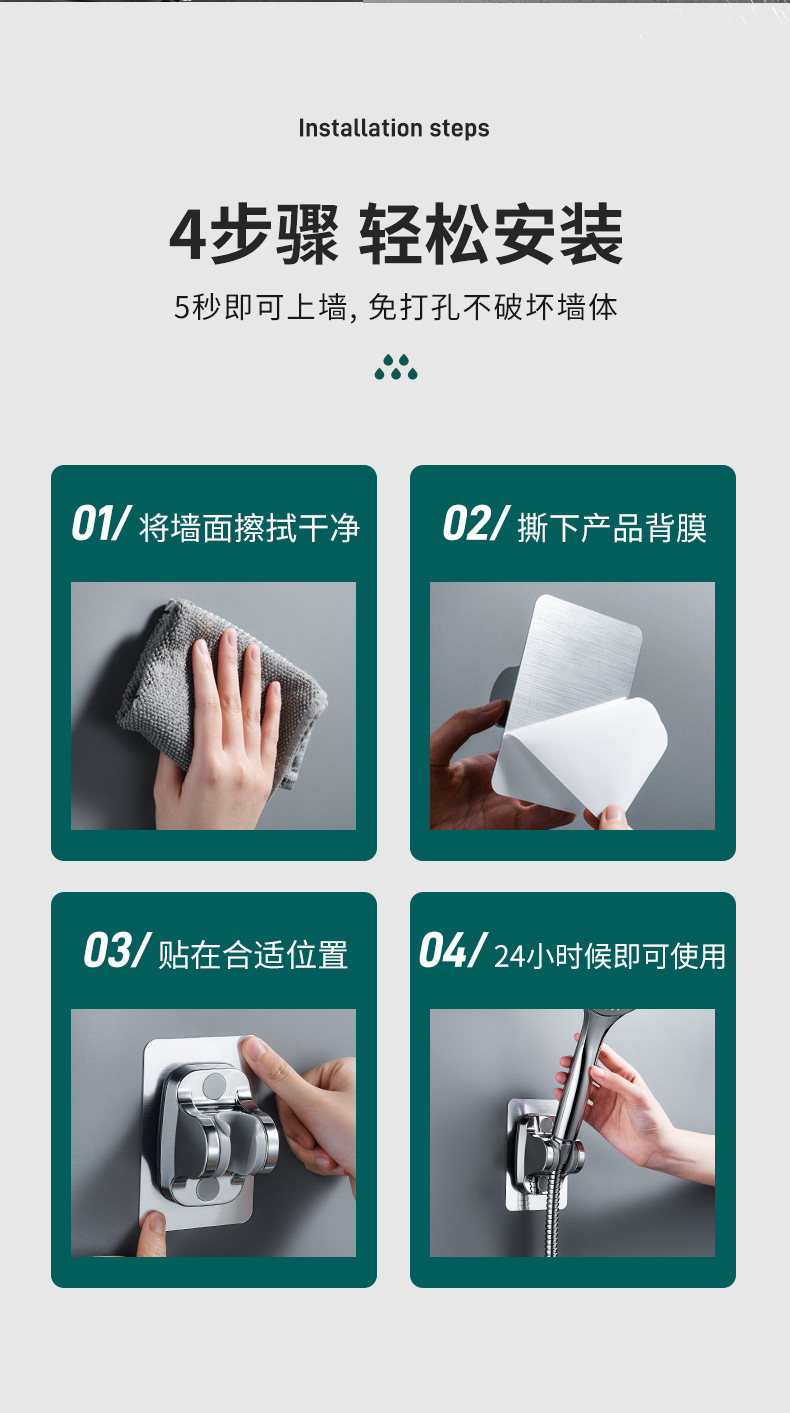 Installation steps

4步骤 轻松安装

5秒即可上墙, 免打孔不破坏墙体

01/ 将墙面擦拭干净

02/ 撕下产品背膜

03/ 贴在合适位置

04/ 24小时候即可使用