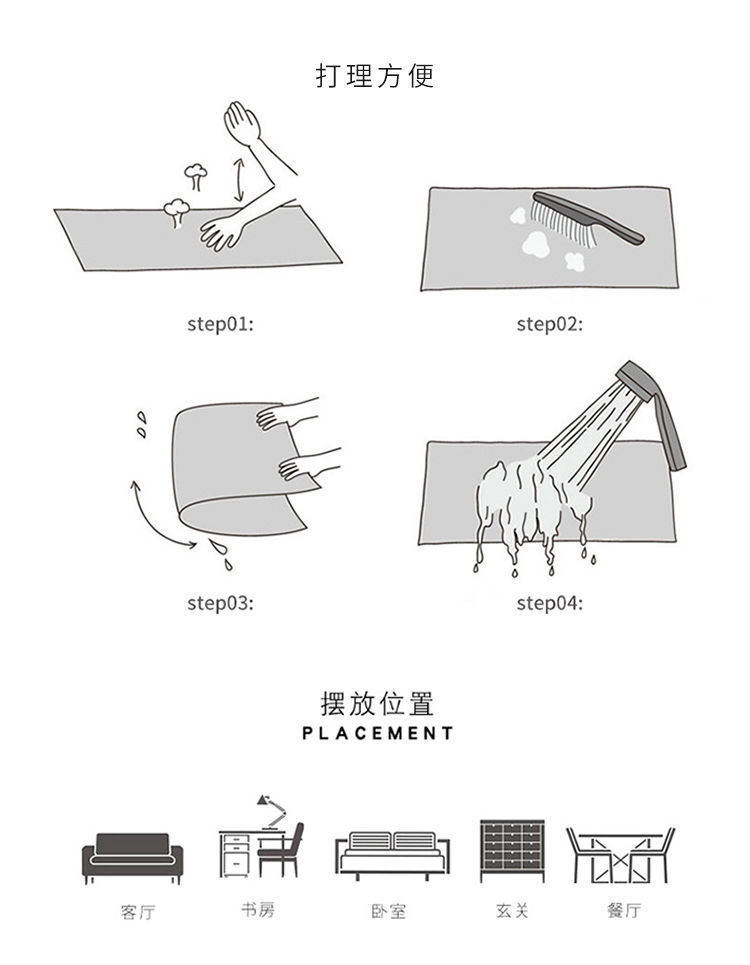 打理方便

step01:

step02:

step03:

step04:

摆放位置
PLACEMENT

客厅

书房

卧室

玄关

餐厅