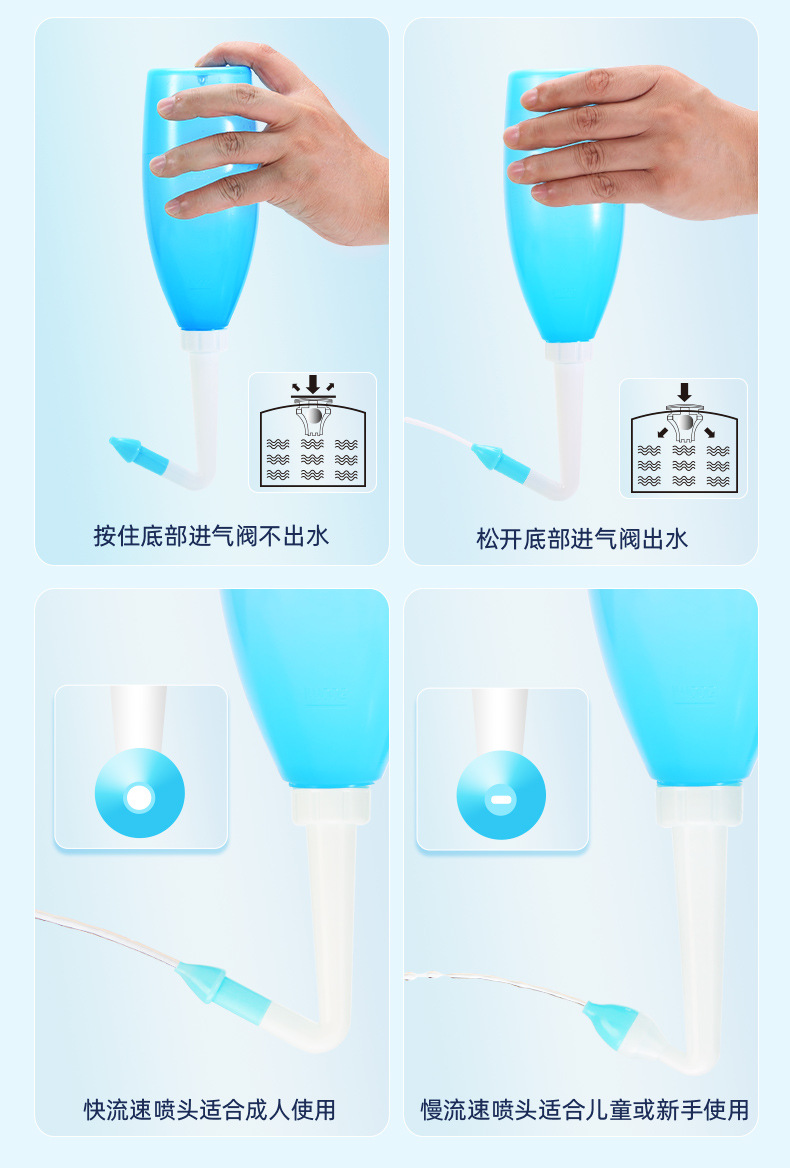 按住底部进气阀不出水

松开底部进气阀出水

快流速喷头适合成人使用

慢流速喷头适合儿童或新手使用