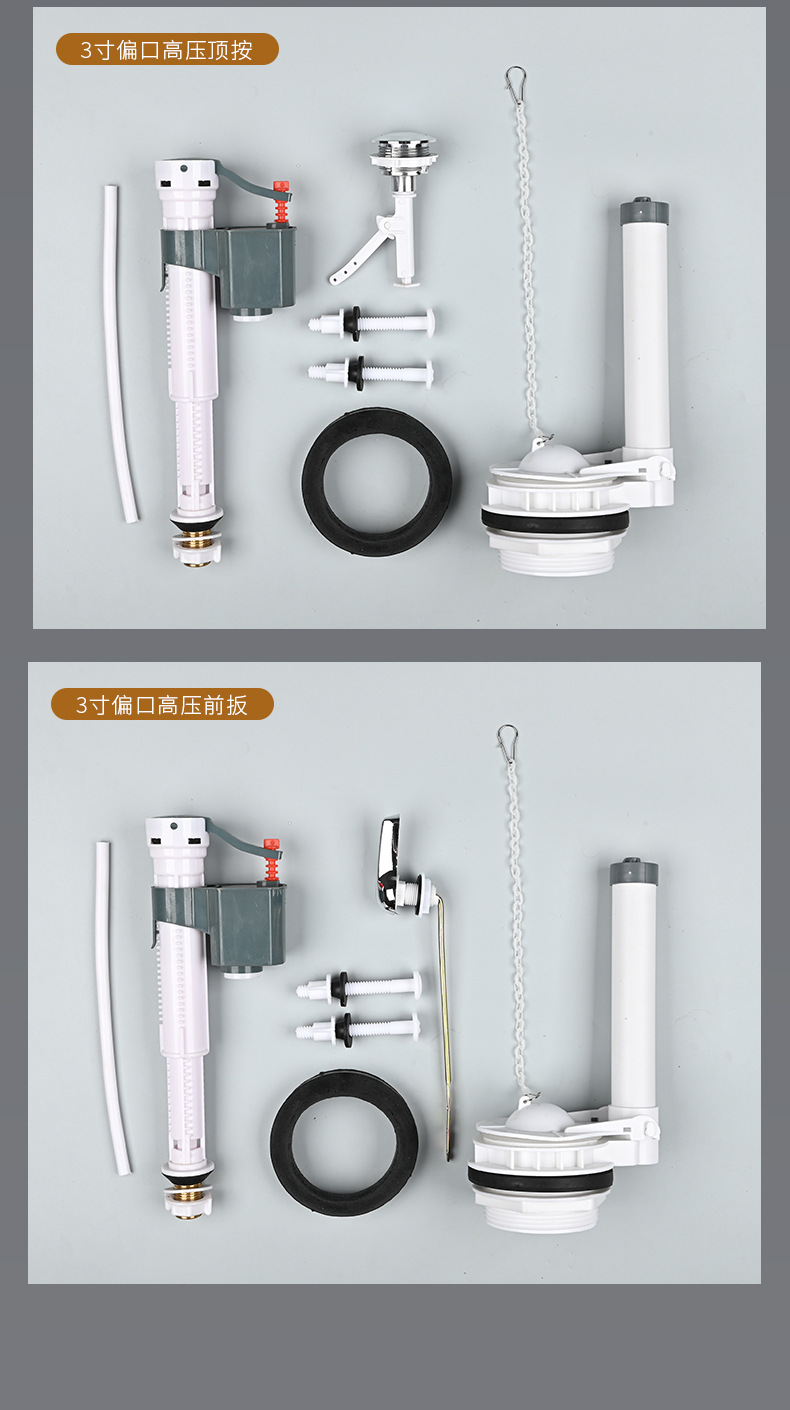 3寸偏口高压顶按

3寸偏口高压前扳