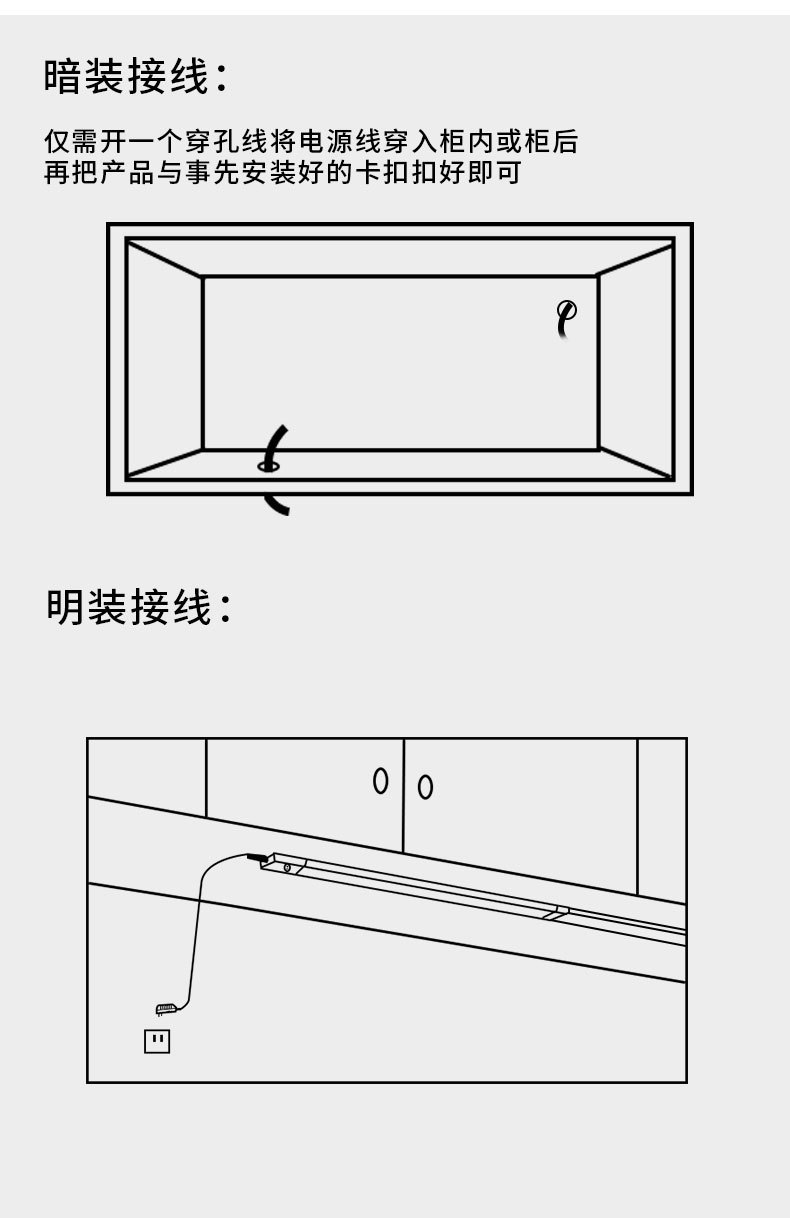 暗装接线：

仅需开一个穿孔线将电源线穿入柜内或柜后
再把产品与事先安装好的卡扣扣好即可

明装接线：