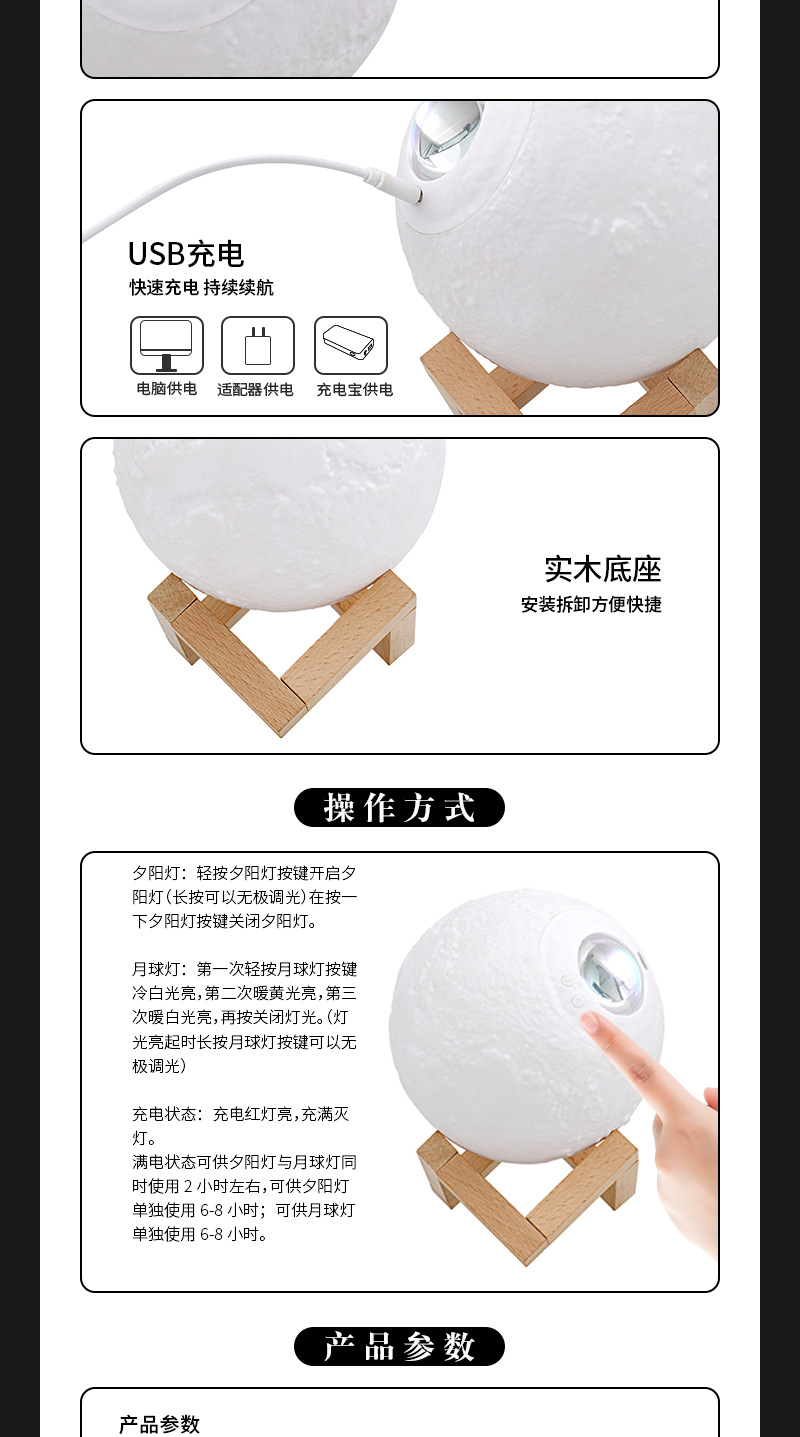 USB充电
快速充电 持续续航

电脑供电
适配器供电
充电宝供电

实木底座
安装拆卸方便快捷

操作方式

夕阳灯：轻按夕阳灯按键开启夕阳灯（长按可以无极调光）在按一下夕阳灯按键关闭夕阳灯。

月球灯：第一次轻按月球灯按键冷白光亮，第二次暖黄光亮，第三次暖白光亮，再按关闭灯光。（灯光亮起时长按月球灯按键可以无极调光）

充电状态：充电红灯亮，充满灭灯。
满电状态可供夕阳灯与月球灯同时使用 2 小时左右，可供夕阳灯单独使用 6-8 小时；可供月球灯单独使用 6-8 小时。

产品参数

产品参数