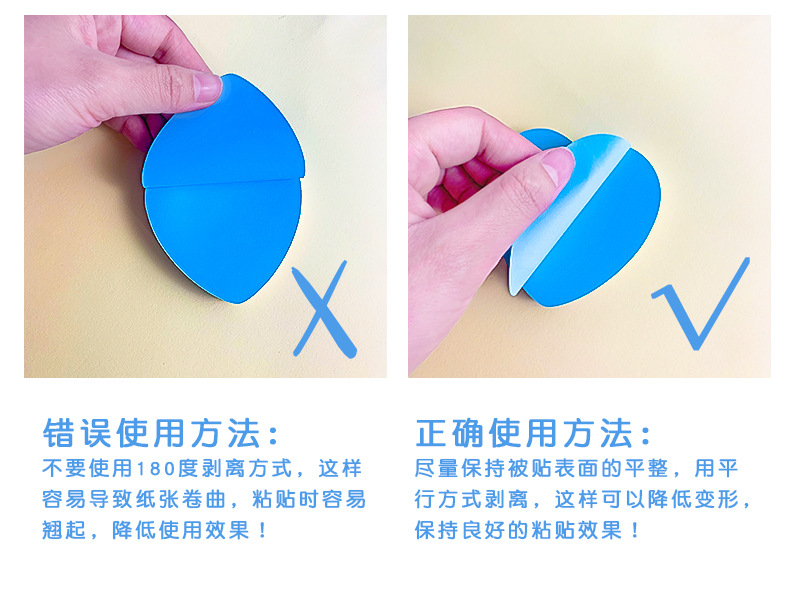 错误使用方法：
不要使用180度剥离方式，这样容易导致纸张卷曲，粘贴时容易翘起，降低使用效果！

正确使用方法：
尽量保持被贴表面的平整，用平行方式剥离，这样可以降低变形，保持良好的粘贴效果！