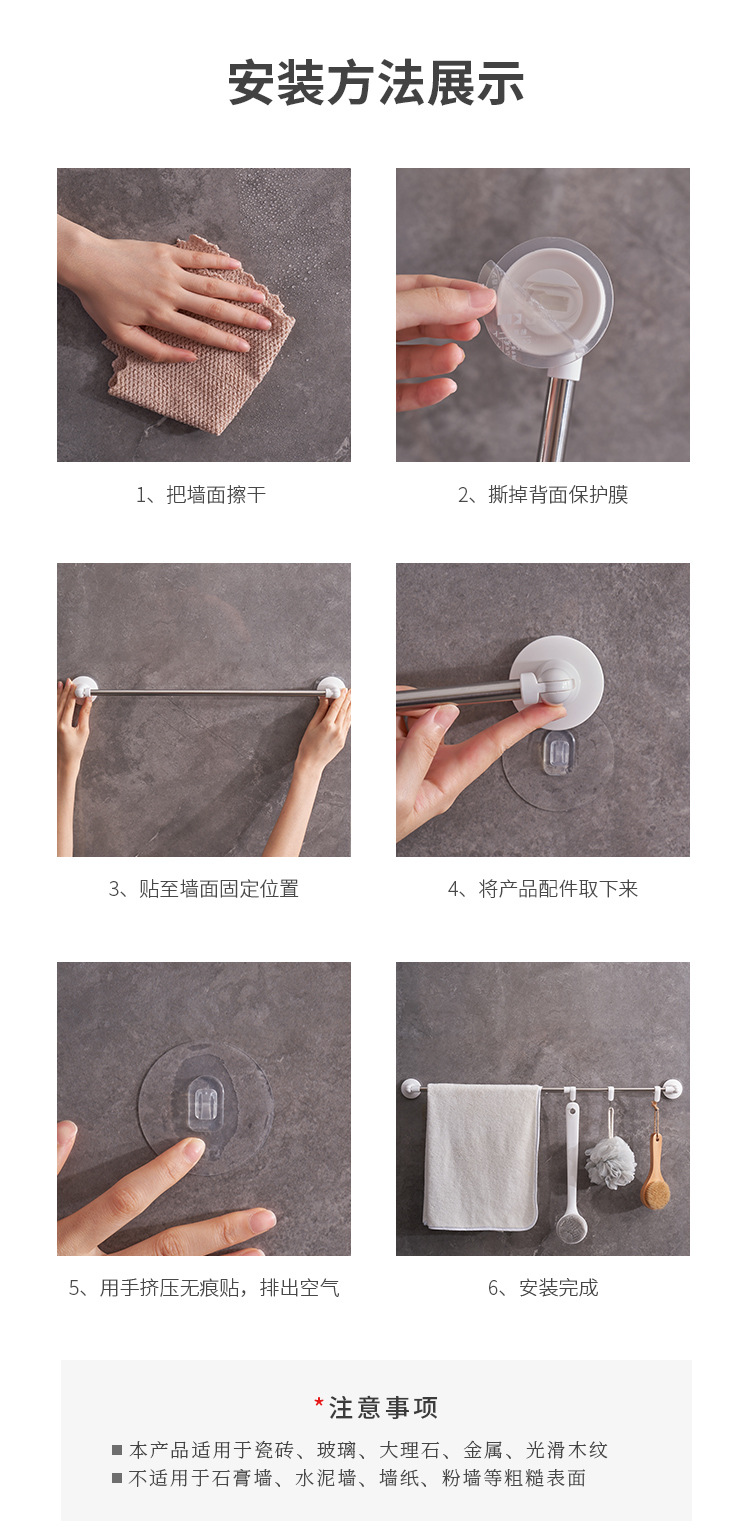 安装方法展示

1、把墙面擦干

2、撕掉背面保护膜

3、贴至墙面固定位置

4、将产品配件取下来

5、用手挤压无痕贴，排出空气

6、安装完成

*注意事项

■ 本产品适用于瓷砖、玻璃、大理石、金属、光滑木纹
■ 不适用于石膏墙、水泥墙、墙纸、粉墙等粗糙表面