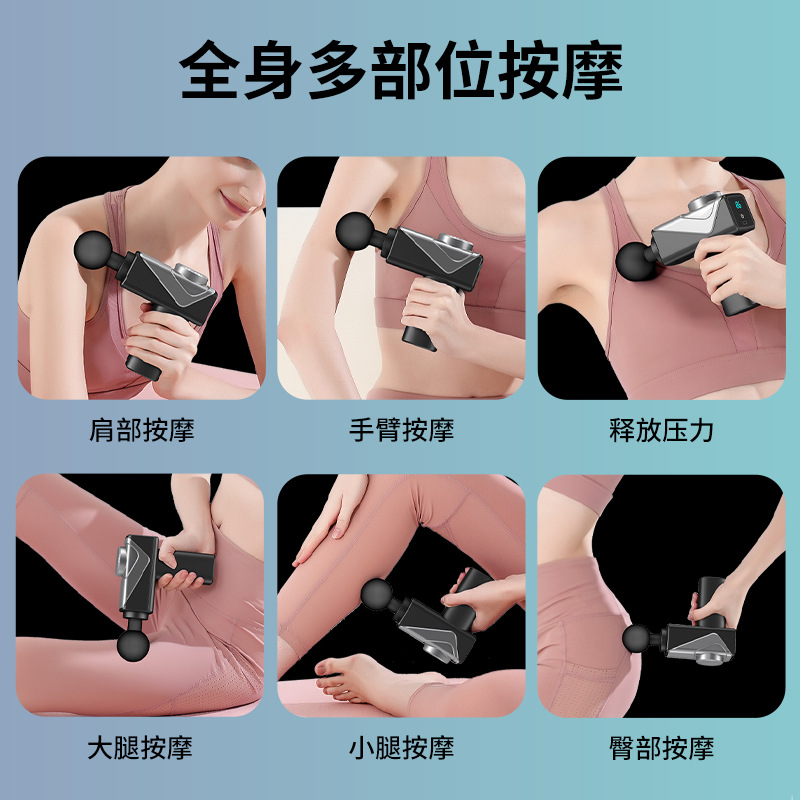 全身多部位按摩

肩部按摩

手臂按摩

释放压力

大腿按摩

小腿按摩

臀部按摩