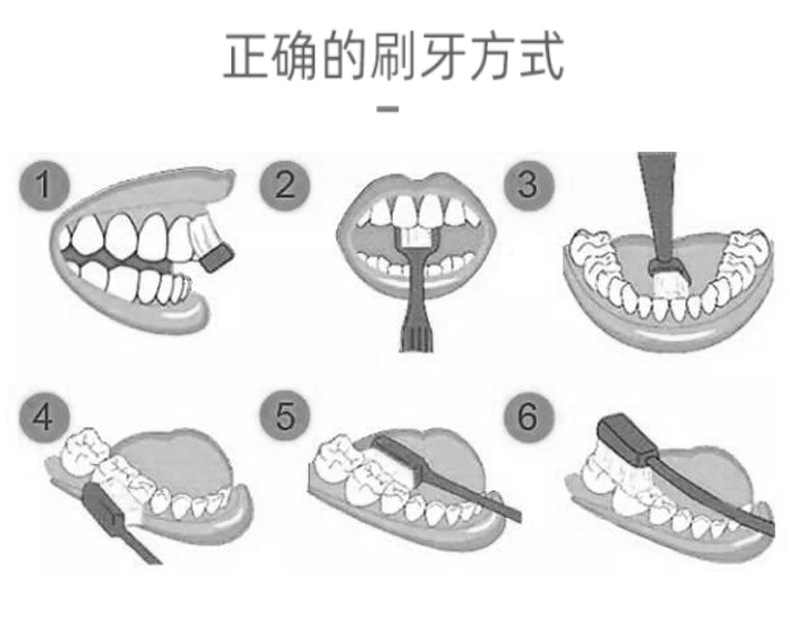 正确的刷牙方式

1

2

3

4

5

6