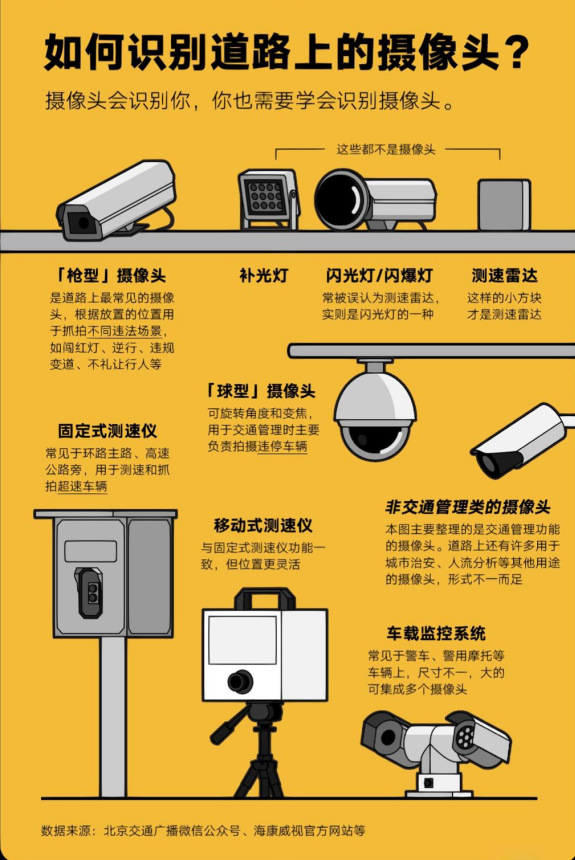 如何识别道路上的摄像头？

摄像头会识别你，你也需要学会识别摄像头。

这些都不是摄像头

「枪型」摄像头
是道路上最常见的摄像头，根据放置的位置用于抓拍不同违法场景，如闯红灯、逆行、违规变道、不礼让行人等

补光灯

闪光灯/闪爆灯
常被误认为测速雷达，实则是闪光灯的一种

测速雷达
这样的小方块才是测速雷达

「球型」摄像头
可旋转角度和变焦，用于交通管理时主要负责拍摄违停车辆

固定式测速仪
常见于环路主路、高速公路旁，用于测速和抓拍超速车辆

移动式测速仪
与固定式测速仪功能一致，但位置更灵活

非交通管理类的摄像头
本图主要整理的是交通管理功能的摄像头。道路上还有许多用于城市治安、人流分析等其他用途的摄像头，形式不一而足

车载监控系统
常见于警车、警用摩托等车辆上，尺寸不一，大的可集成多个摄像头

数据来源：北京交通广播微信公众号、海康威视官方网站等