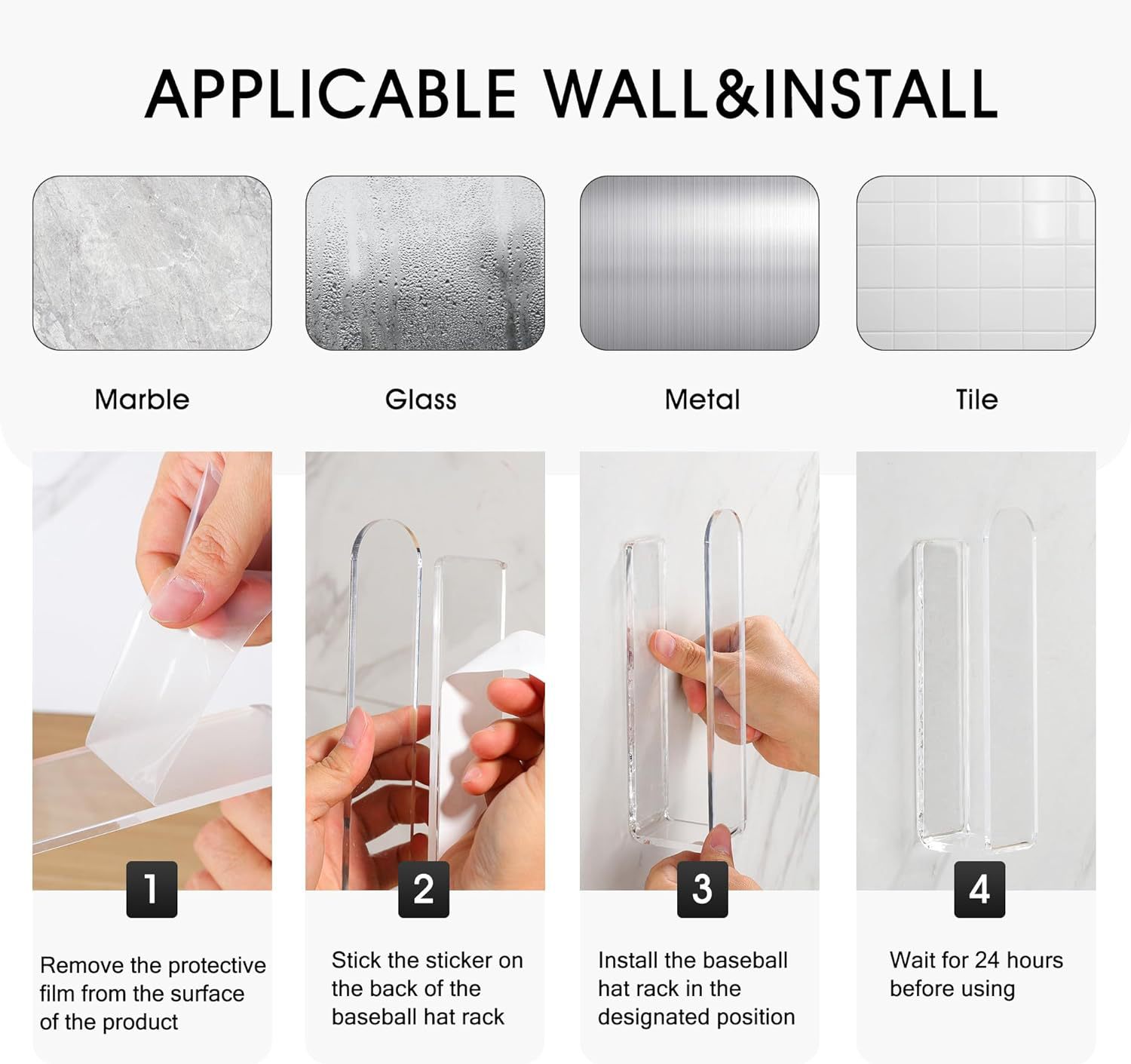 APPLICABLE WALL&INSTALL

Marble

Glass

Metal

Tile

1

Remove the protective film from the surface of the product

2

Stick the sticker on the back of the baseball hat rack

3

Install the baseball hat rack in the designated position

4

Wait for 24 hours before using