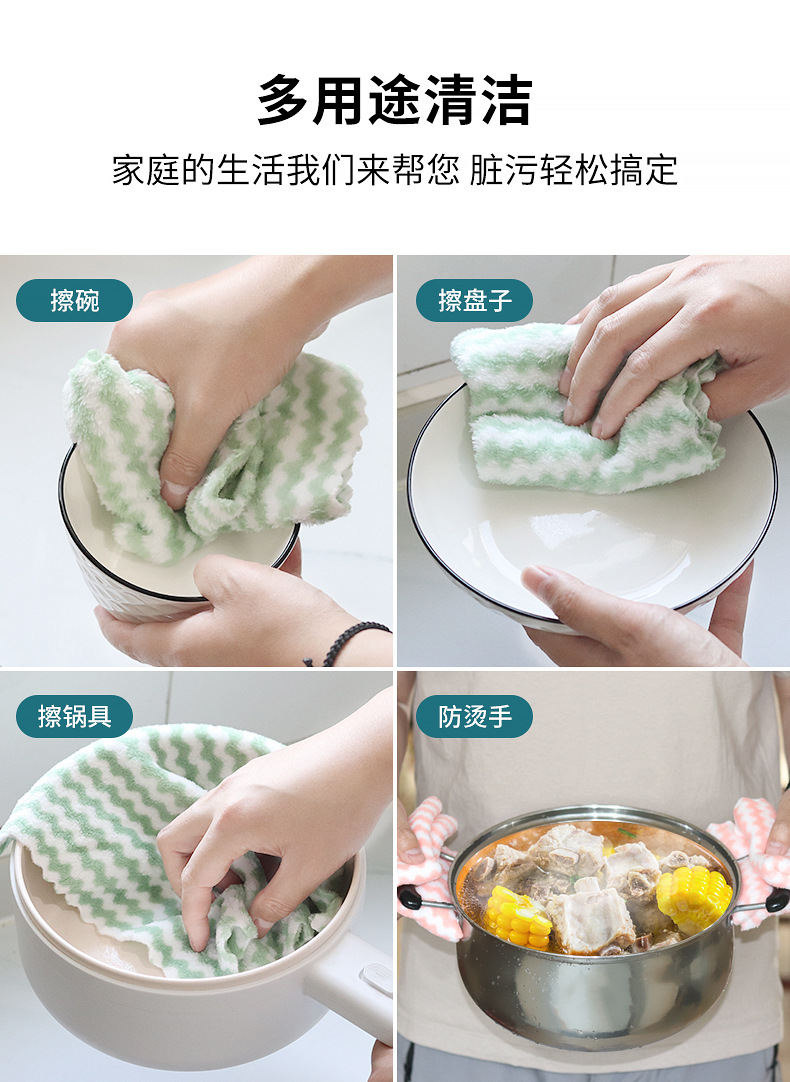 多用途清洁

家庭的生活我们来帮您 脏污轻松搞定

擦碗

擦盘子

擦锅具

防烫手