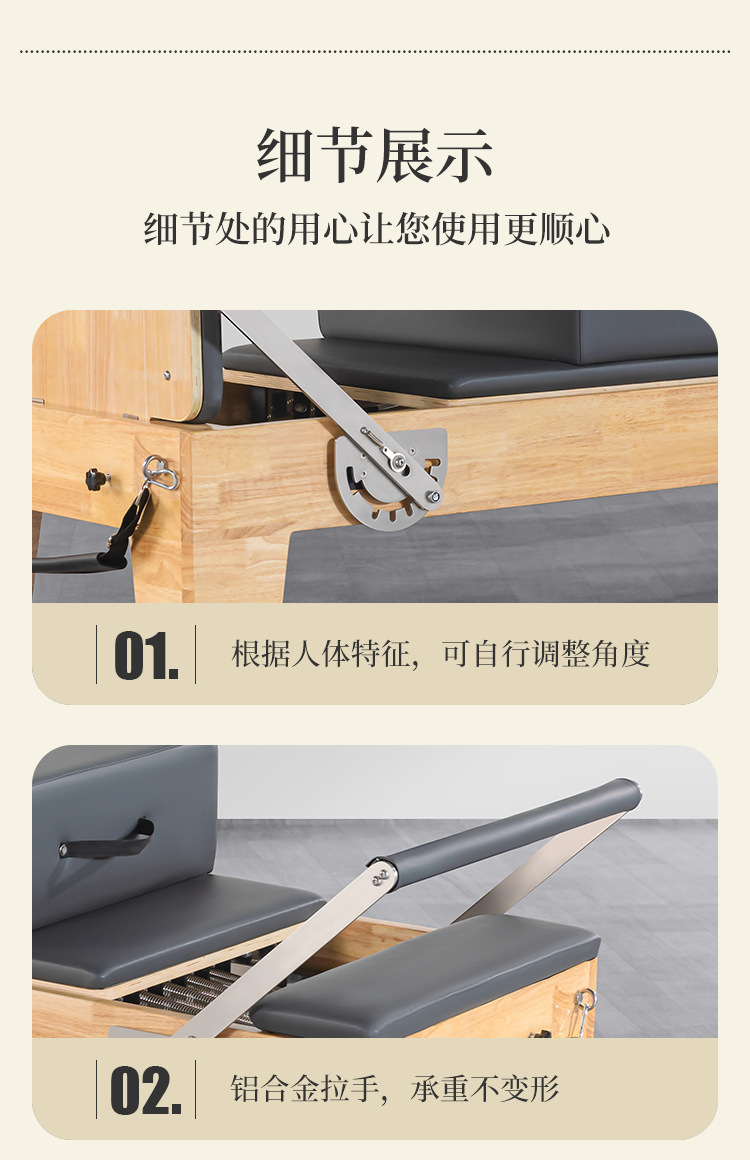 细节展示

细节处的用心让您使用更顺心

01.

根据人体特征，可自行调整角度

02.

铝合金拉手，承重不变形