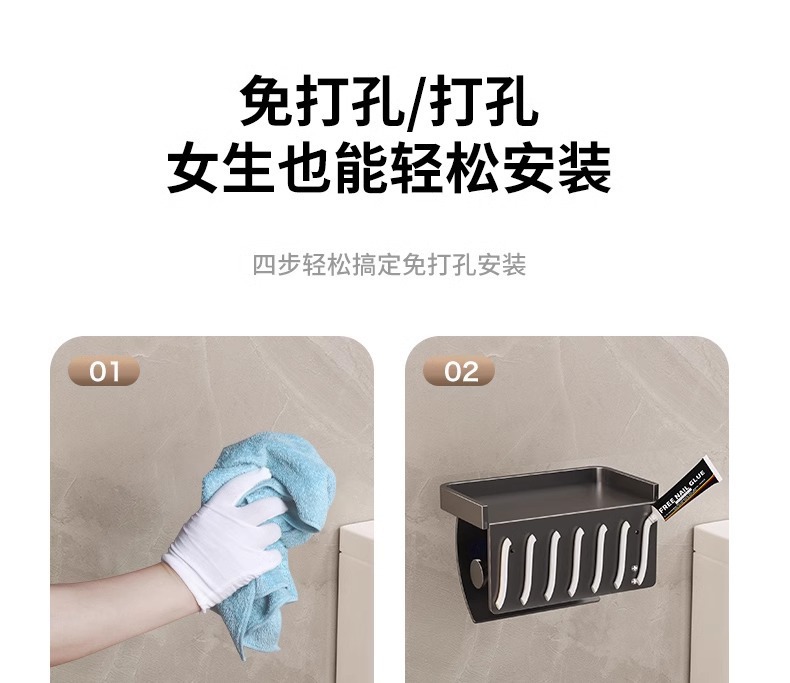 免打孔/打孔
女生也能轻松安装

四步轻松搞定免打孔安装

01

02

FREE NAIL GLUE