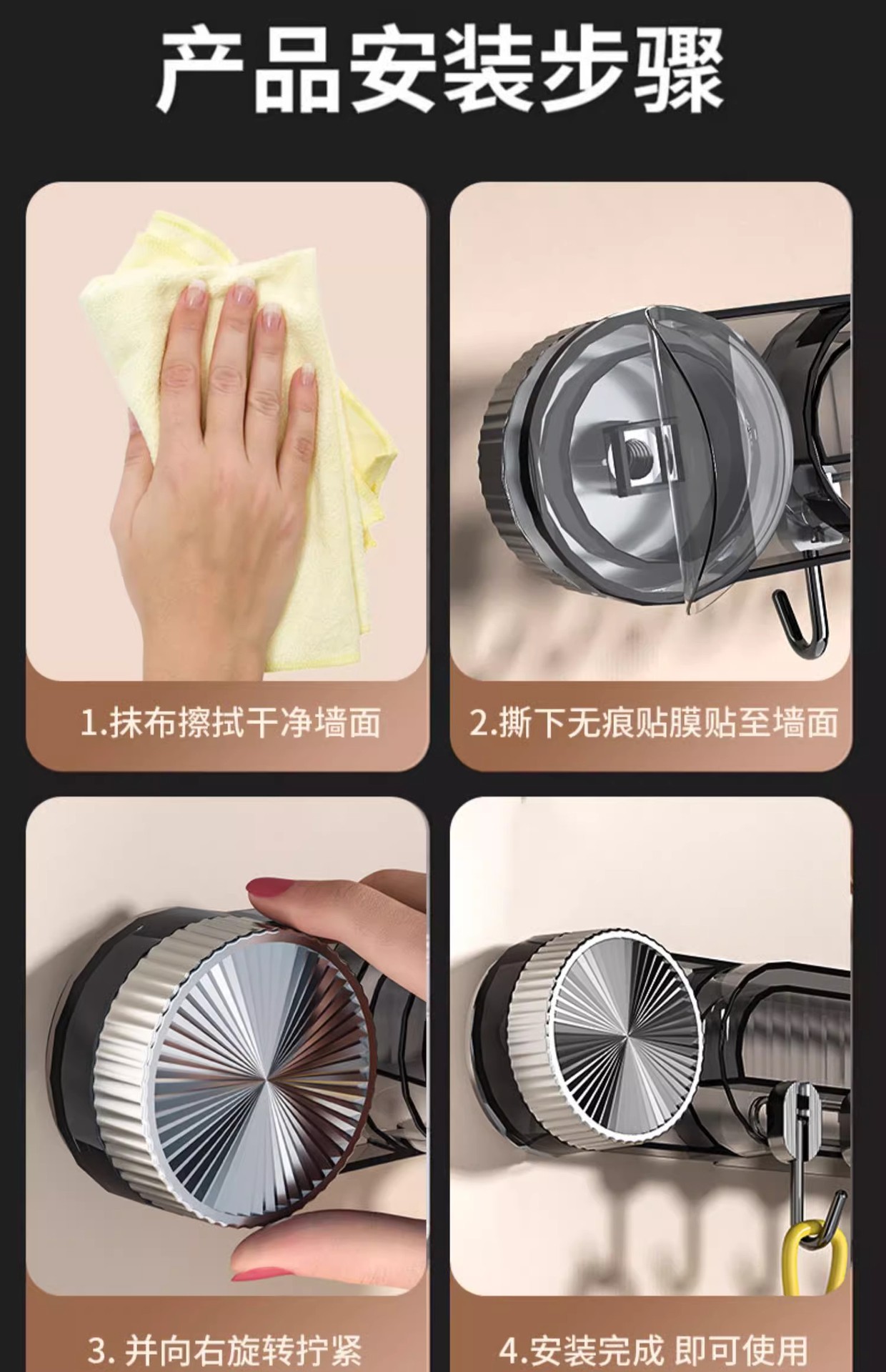 产品安装步骤

1.抹布擦拭干净墙面

2.撕下无痕贴膜贴至墙面

3. 并向右旋转拧紧

4.安装完成 即可使用