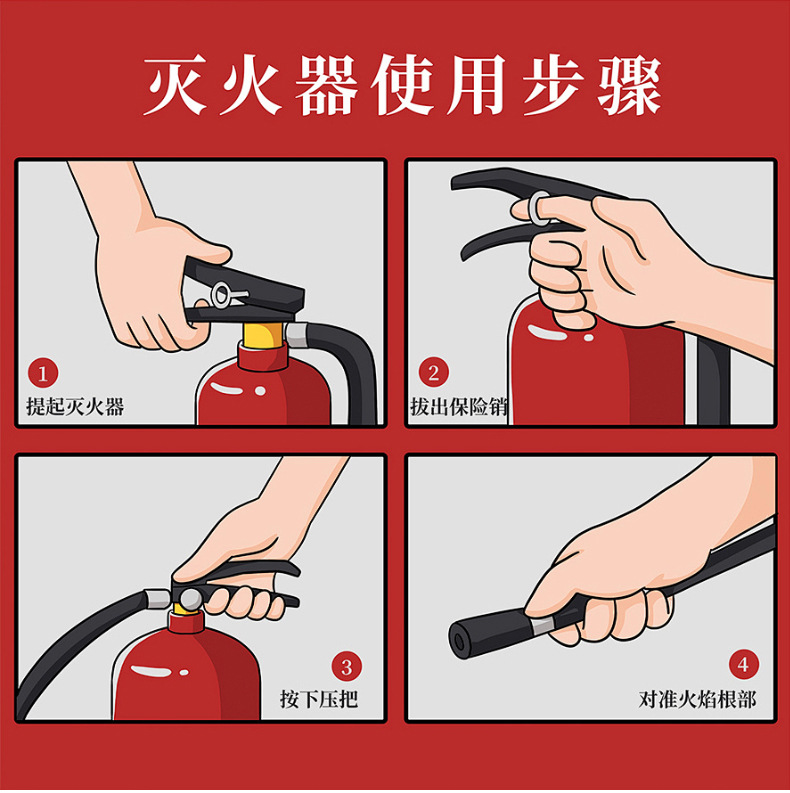 灭火器使用步骤

1
提起灭火器

2
拔出保险销

3
按下压把

4
对准火焰根部