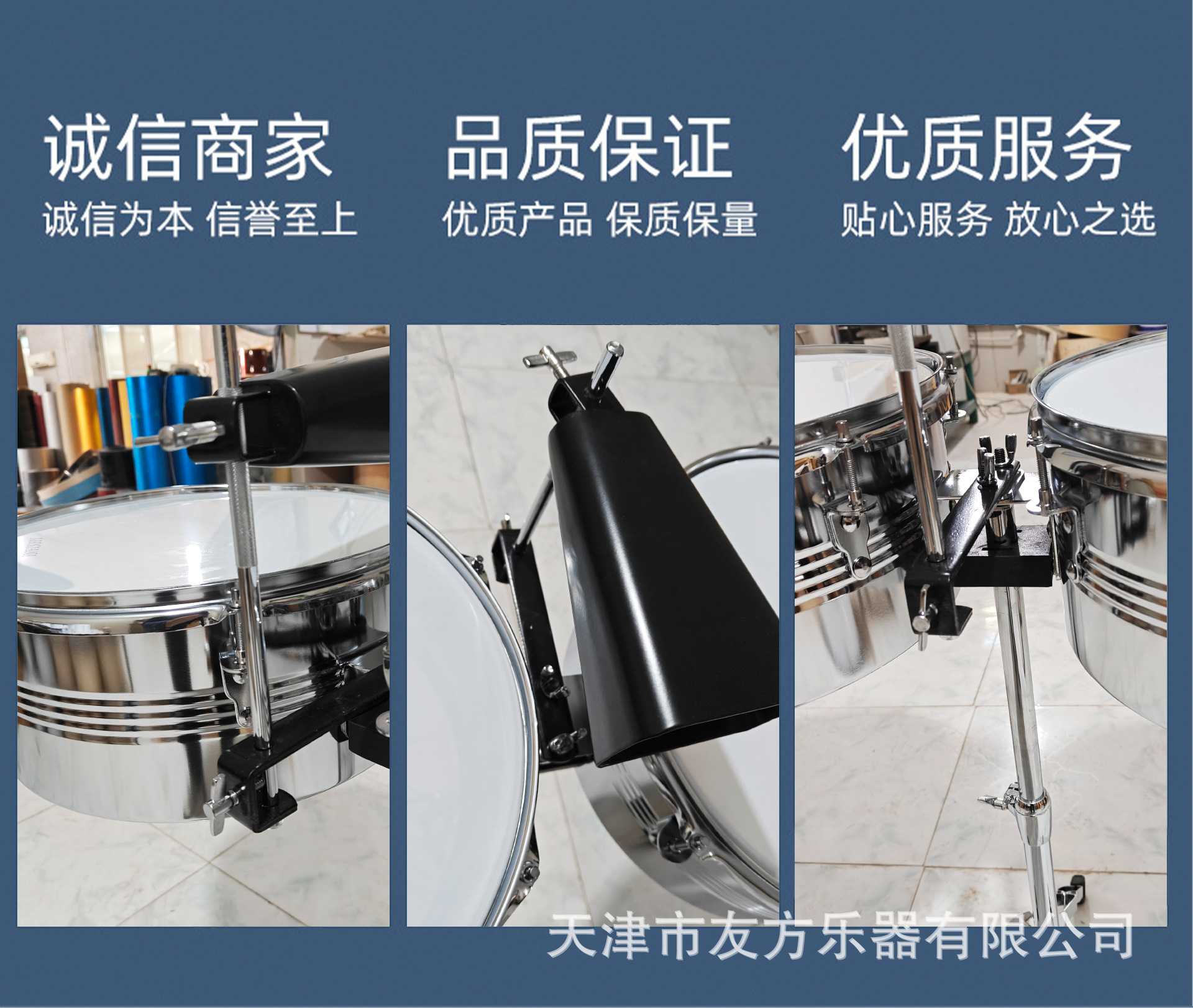 诚信商家
诚信为本 信誉至上

品质保证
优质产品 保质保量

优质服务
贴心服务 放心之选

天津市友方乐器有限公司