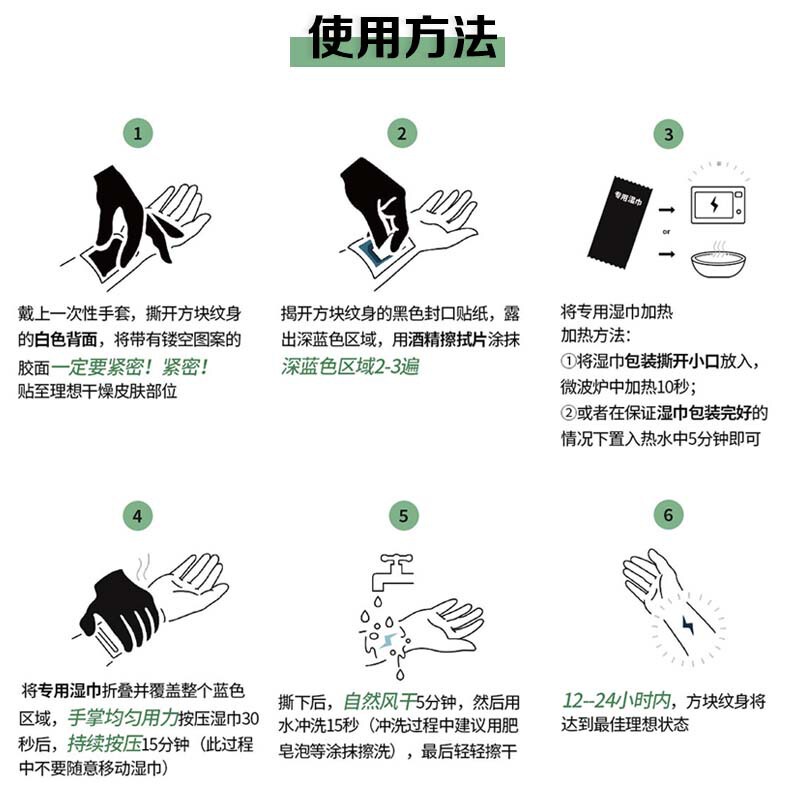 使用方法

1

戴上一次性手套，撕开方块纹身的白色背面，将带有镂空图案的胶面一定要紧密！紧密！贴至理想干燥皮肤部位

2

揭开方块纹身的黑色封口贴纸，露出深蓝色区域，用酒精擦拭片涂抹深蓝色区域2-3遍

3

专用湿巾

or

将专用湿巾加热
加热方法：
①将湿巾包装撕开小口放入，微波炉中加热10秒；
②或者在保证湿巾包装完好的情况下置入热水中5分钟即可

4

将专用湿巾折叠并覆盖整个蓝色区域，手掌均匀用力按压湿巾30秒后，持续按压15分钟（此过程中不要随意移动湿巾）

5

撕下后，自然风干5分钟，然后用水冲洗15秒（冲洗过程中建议用肥皂泡等涂抹擦洗），最后轻轻擦干

6

12--24小时内，方块纹身将达到最佳理想状态