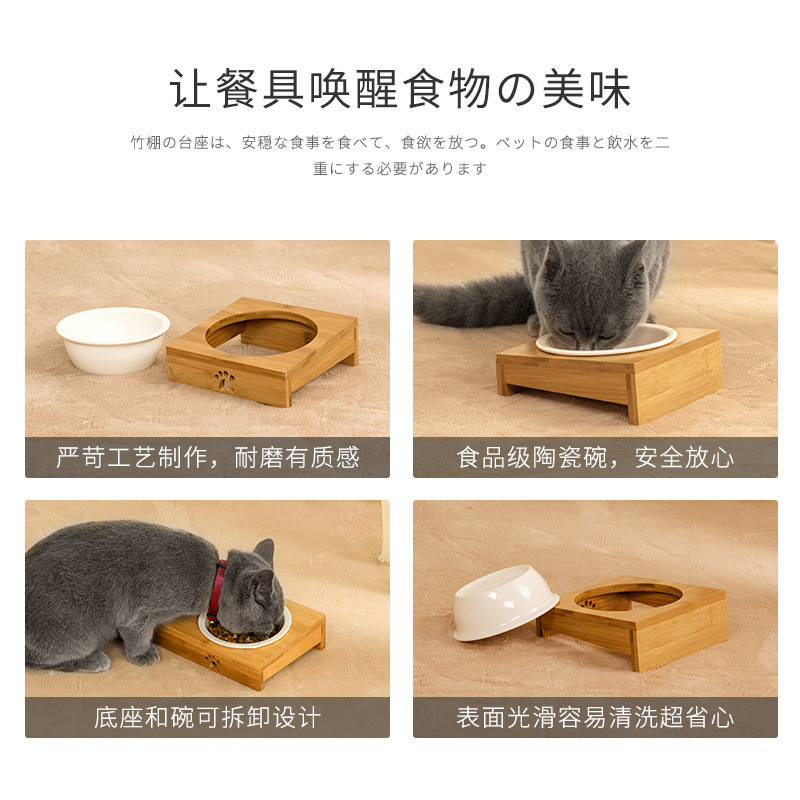 让餐具唤醒食物の美味

竹棚の台座は、安穏な食事を食べて、食欲を放つ。ペットの食事と飲水を二重にする必要があります

严苛工艺制作，耐磨有质感

食品级陶瓷碗，安全放心

底座和碗可拆卸设计

表面光滑容易清洗超省心