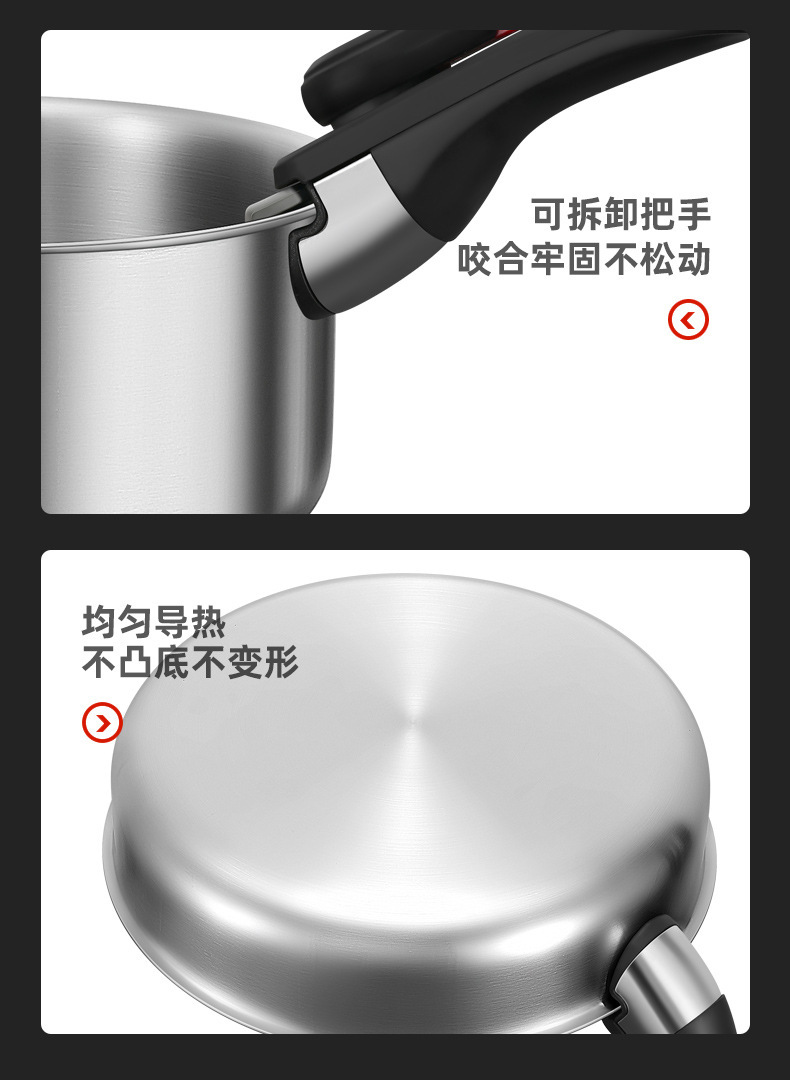 可拆卸把手
咬合牢固不松动

均匀导热
不凸底不变形