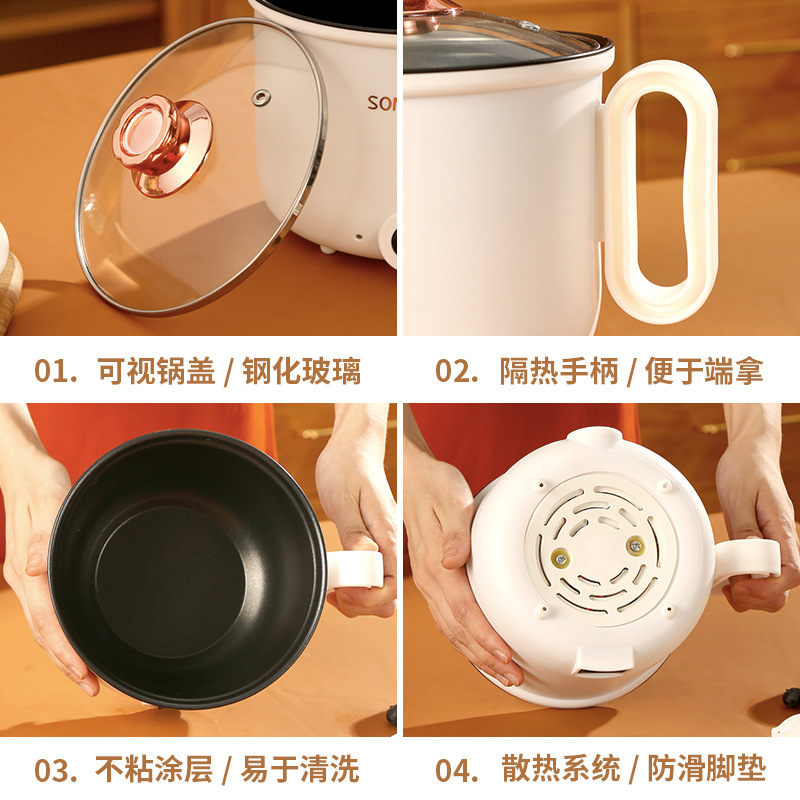 SON

01. 可视锅盖 / 钢化玻璃

02. 隔热手柄 / 便于端拿

03. 不粘涂层 / 易于清洗

04. 散热系统 / 防滑脚垫